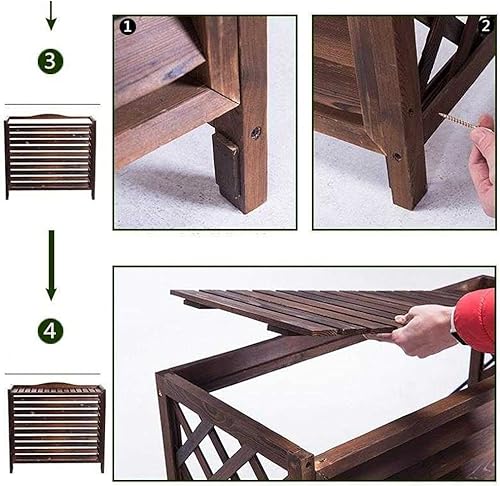 3

1

2

4