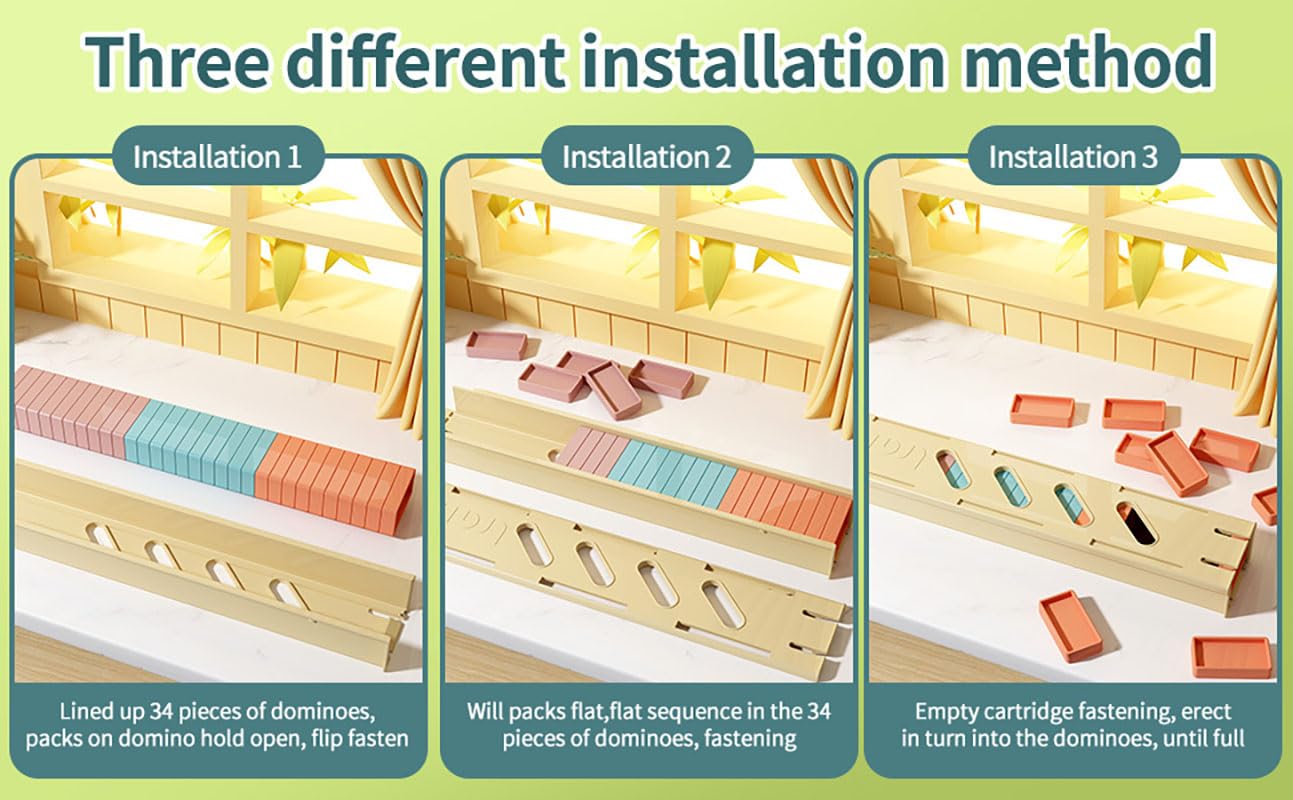 Three different installation method

Installation 1

Lined up 34 pieces of dominoes, packs on domino hold open, flip fasten

Installation 2

Will packs flat,flat sequence in the 34 pieces of dominoes, fastening

Installation 3

Empty cartridge fastening, erect in turn into the dominoes, until full