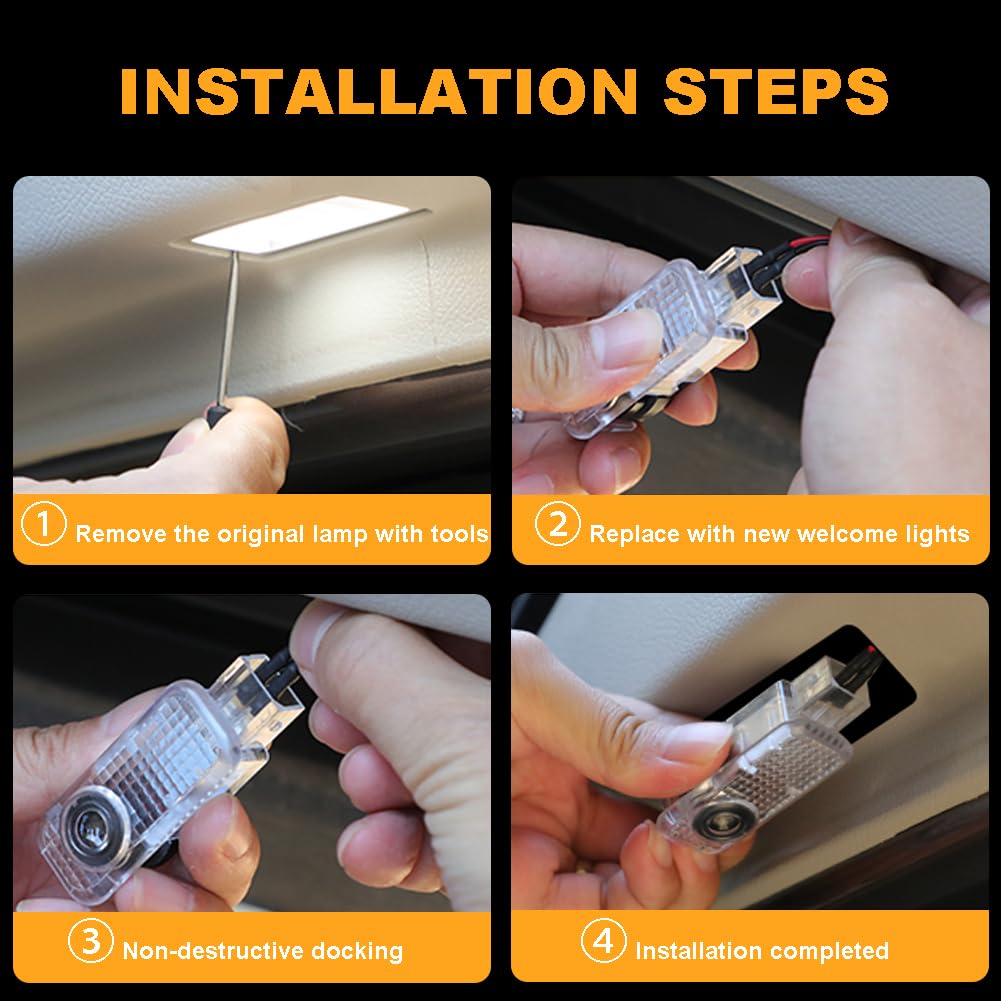 INSTALLATION STEPS

① Remove the original lamp with tools

② Replace with new welcome lights

③ Non-destructive docking

④ Installation completed