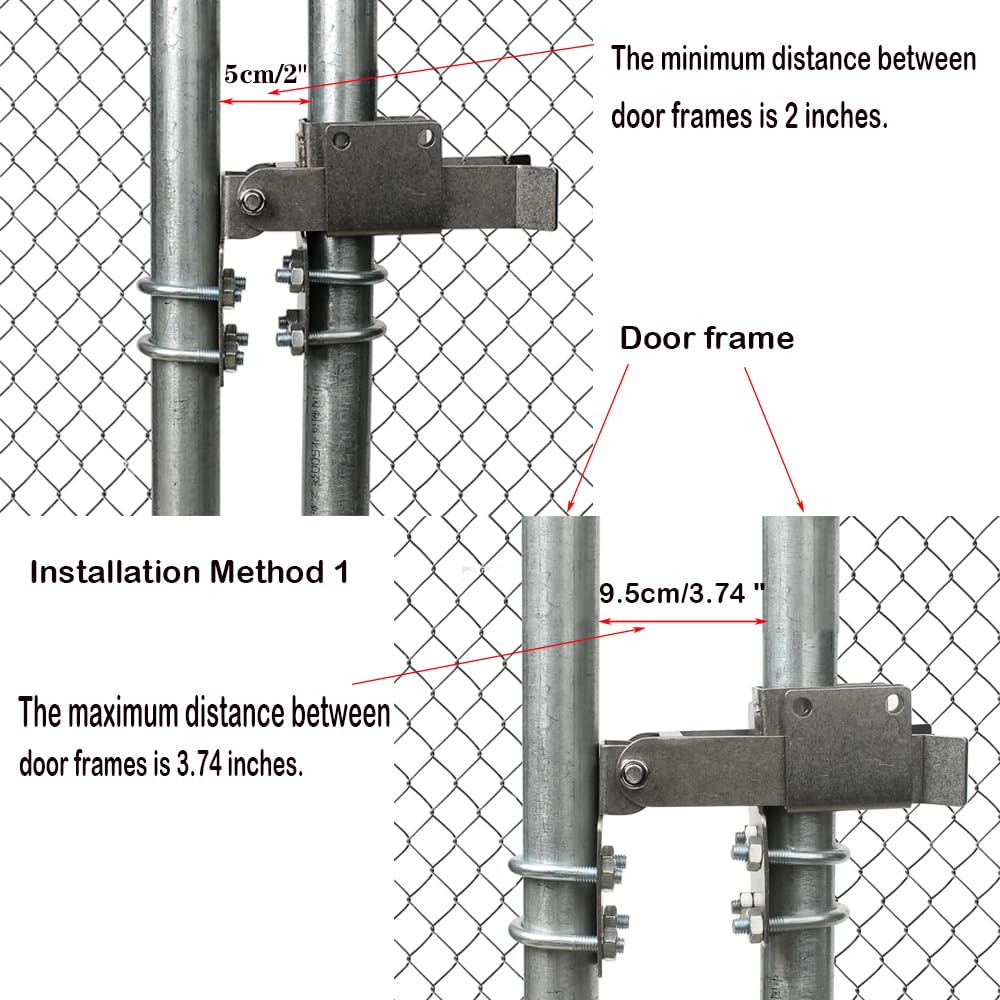 5cm/2"

The minimum distance between door frames is 2 inches.

Door frame

Installation Method 1

9.5cm/3.74 "

The maximum distance between door frames is 3.74 inches.