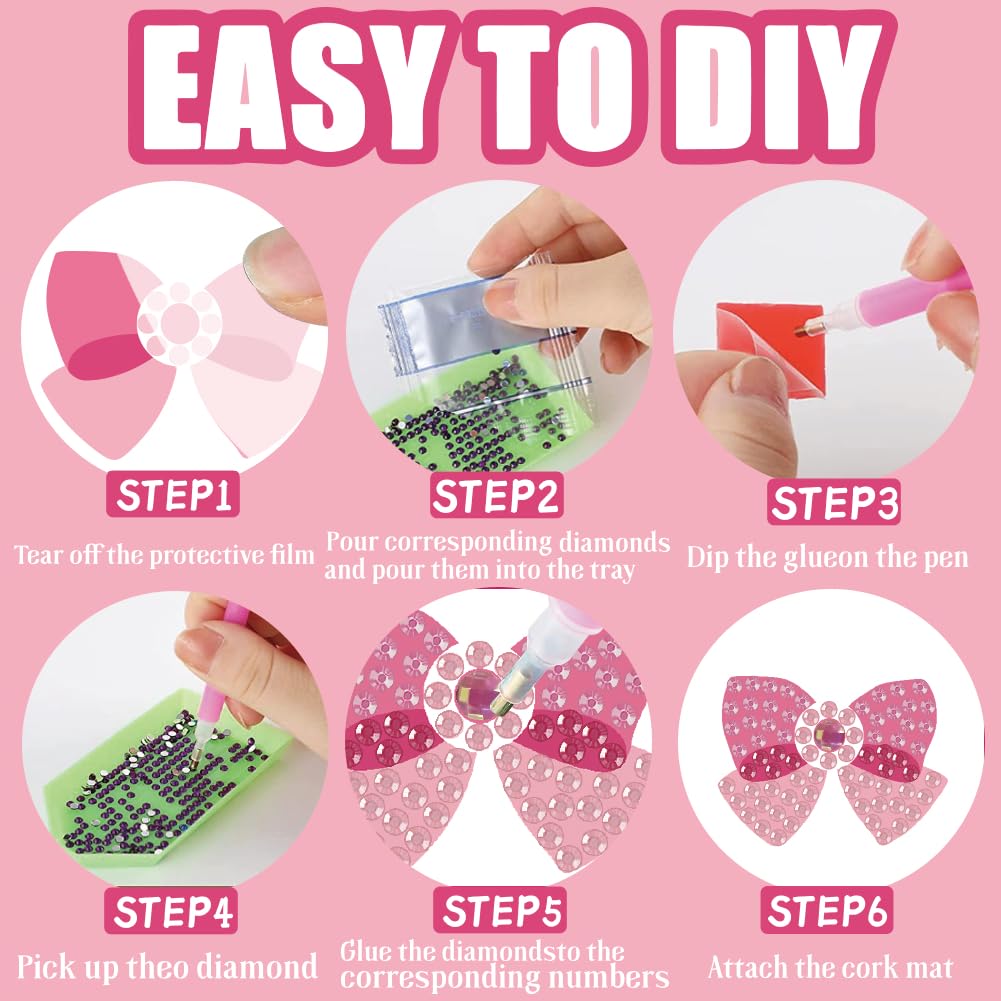 EASY TO DIY

STEP1
Tear off the protective film

STEP2
Pour corresponding diamonds and pour them into the tray

STEP3
Dip the glueon the pen

STEP4
Pick up theo diamond

STEP5
Glue the diamondsto the corresponding numbers

STEP6
Attach the cork mat