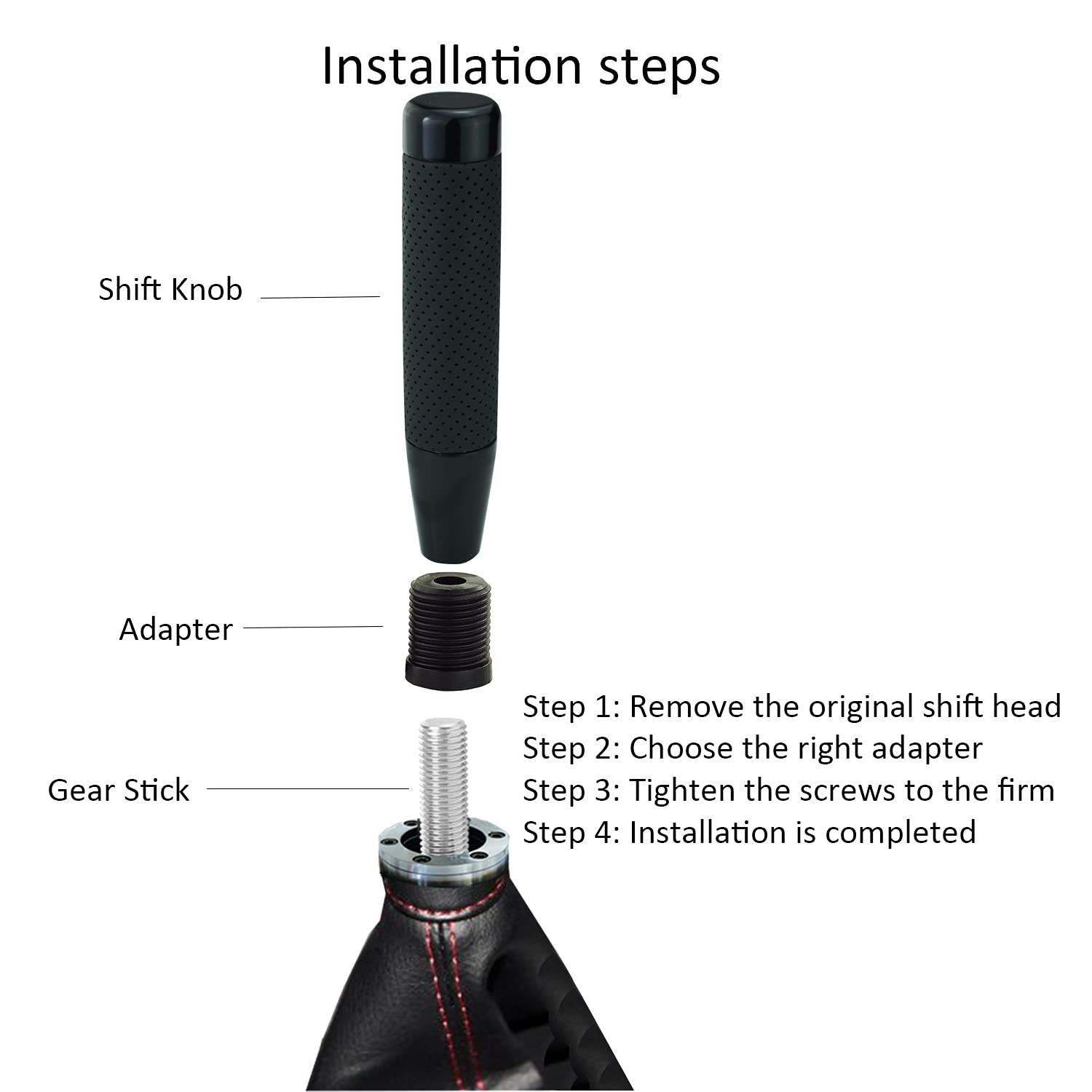 Installation steps

Shift Knob

Adapter

Gear Stick

Step 1: Remove the original shift head
Step 2: Choose the right adapter
Step 3: Tighten the screws to the firm
Step 4: Installation is completed