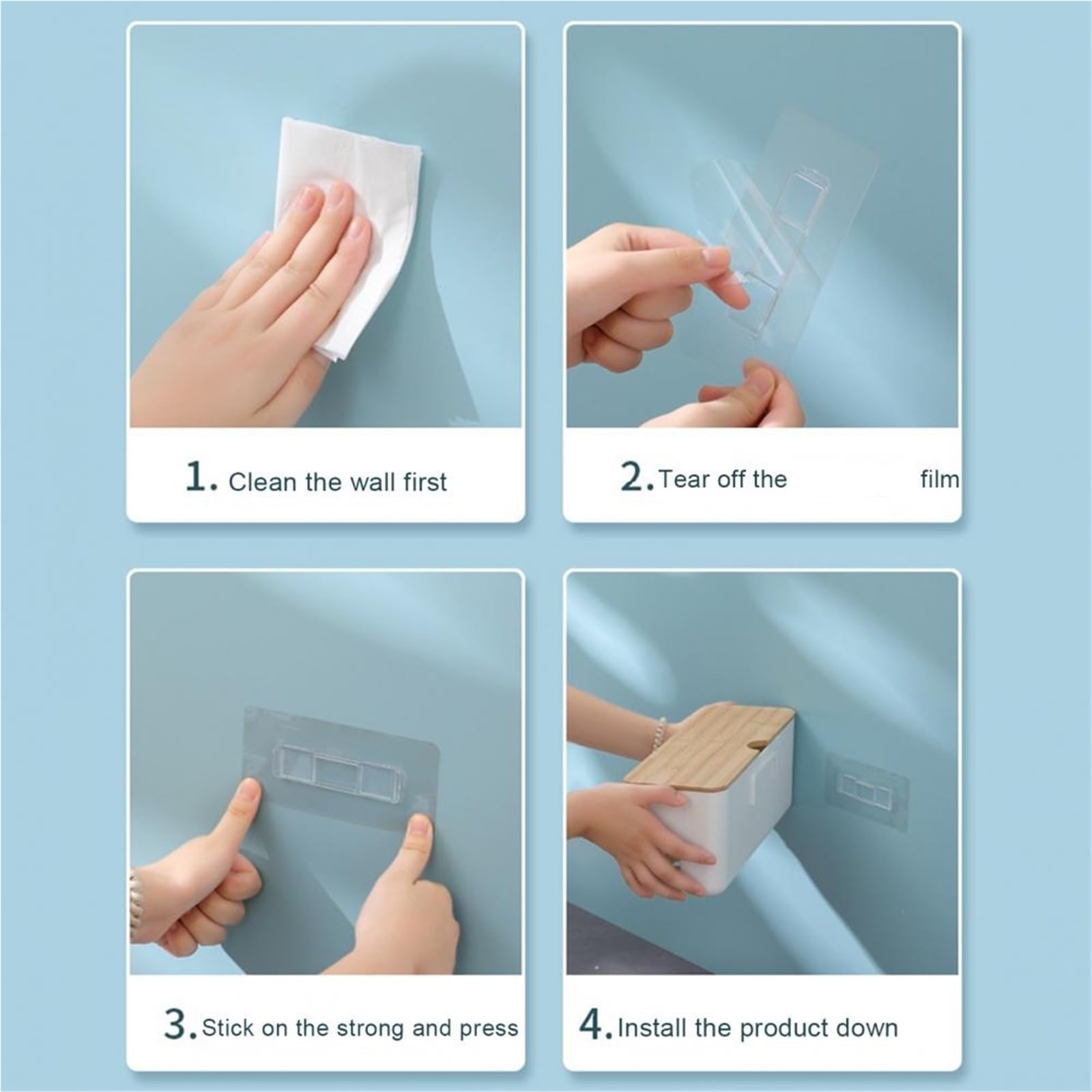 1. Clean the wall first

2. Tear off the film

3. Stick on the strong and press

4. Install the product down