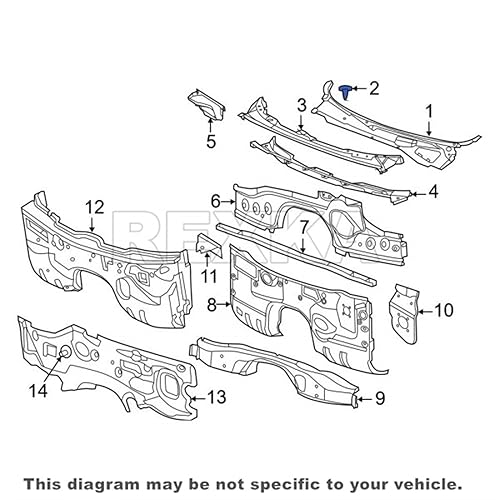 2
3
1
5
4
6
12
7
11
8
10
14
13
9
REXKA

This diagram may be not specific to your vehicle.