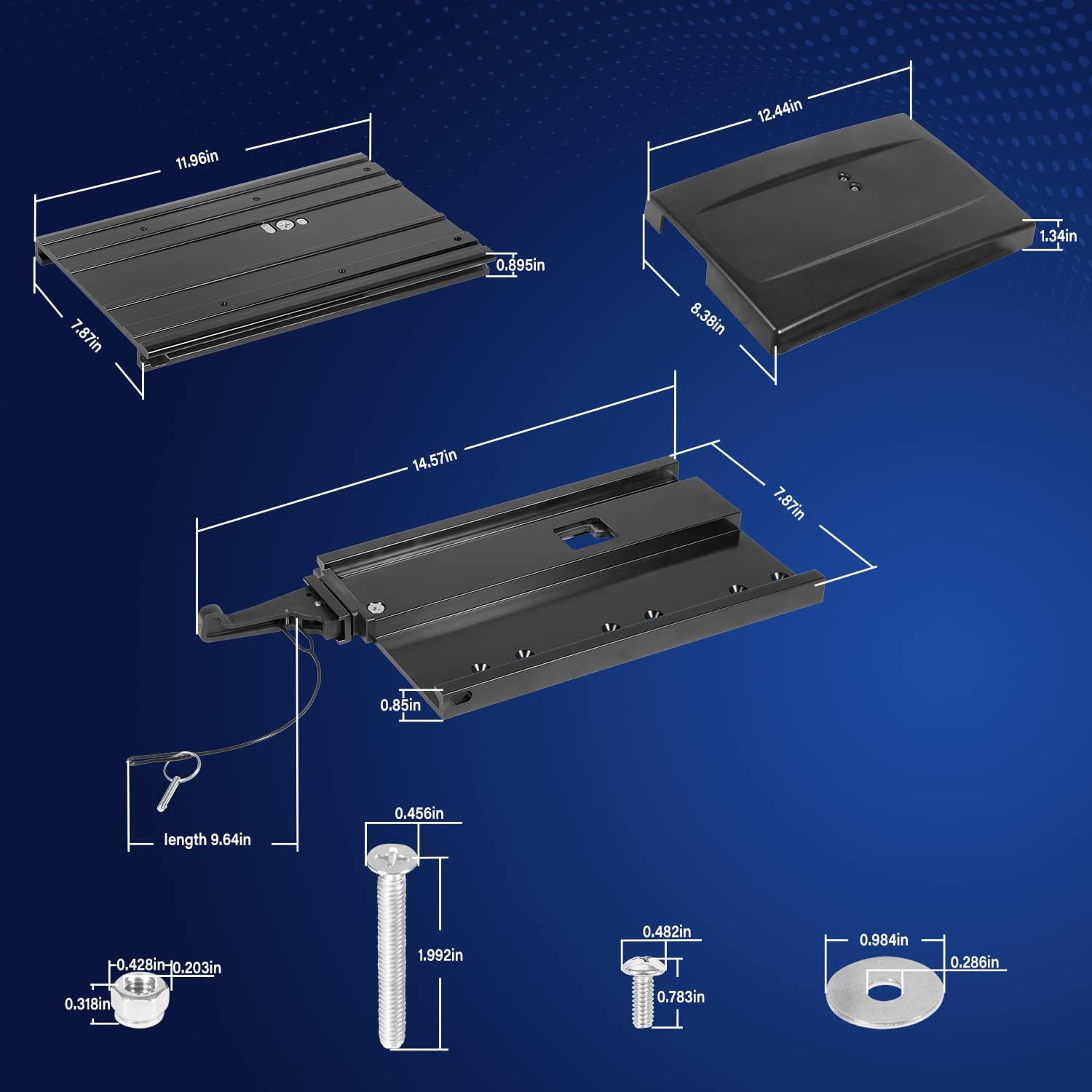 11.96in
0.895in
7.87in
12.44in
1.34in
8.38in
14.57in
7.87in
0.85in
length 9.64in
0.456in
1.992in
0.428in
0.203in
0.318in
0.482in
0.783in
0.984in
0.286in