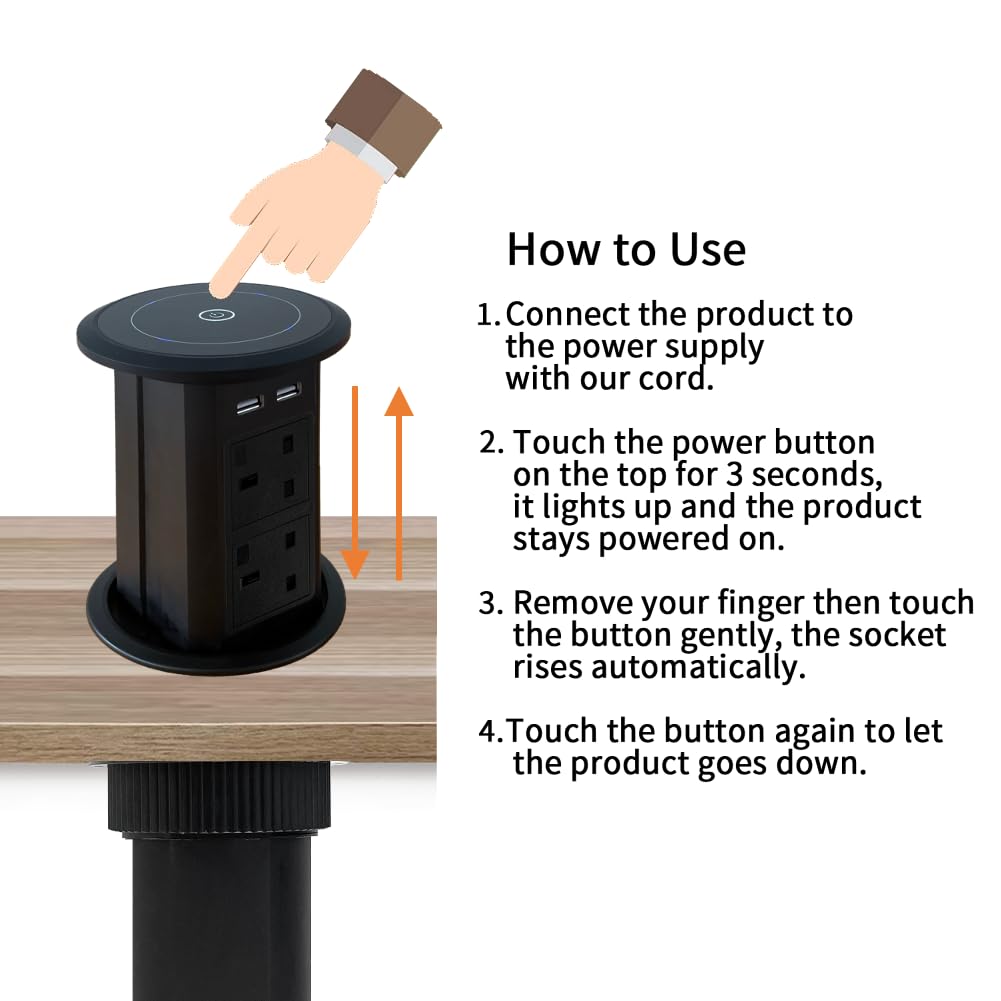 How to Use

1.Connect the product to the power supply with our cord.

2. Touch the power button on the top for 3 seconds, it lights up and the product stays powered on.

3. Remove your finger then touch the button gently, the socket rises automatically.

4.Touch the button again to let the product goes down.