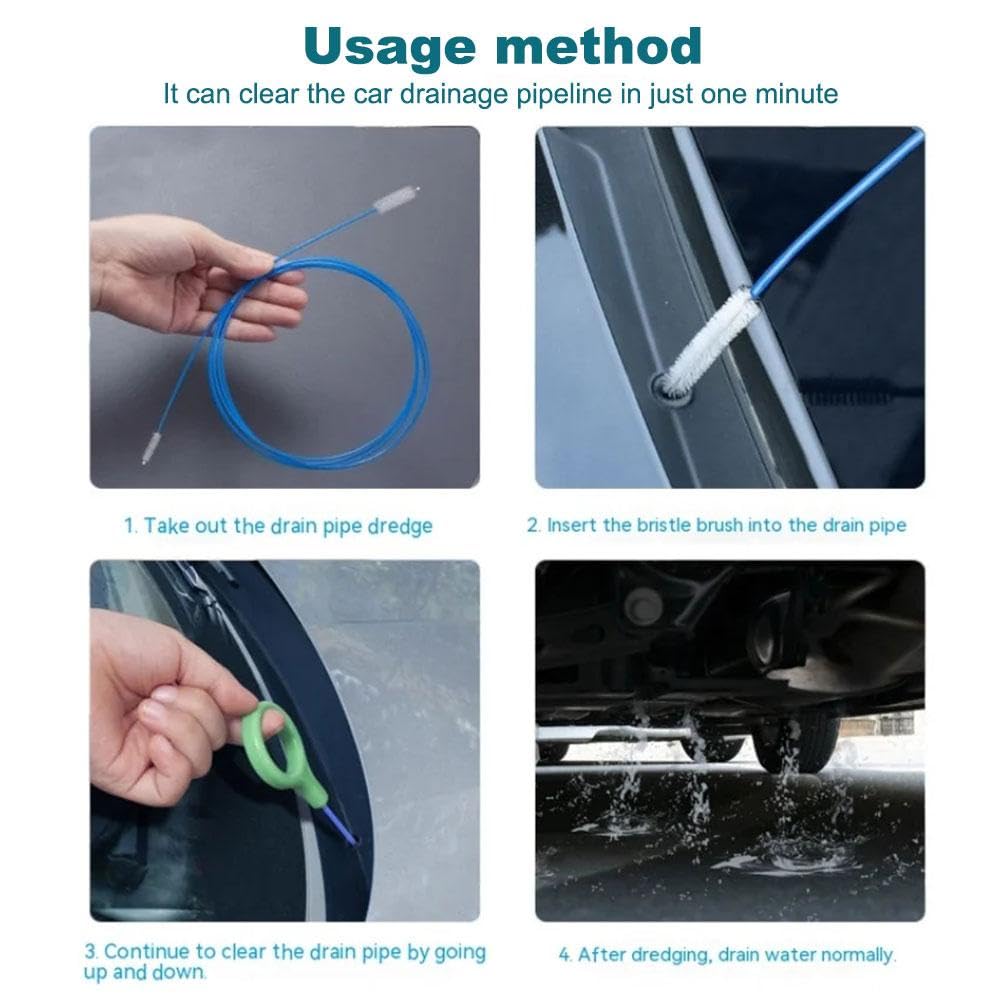 Usage method
It can clear the car drainage pipeline in just one minute

1. Take out the drain pipe dredge

2. Insert the bristle brush into the drain pipe

3. Continue to clear the drain pipe by going up and down.

4. After dredging, drain water normally.