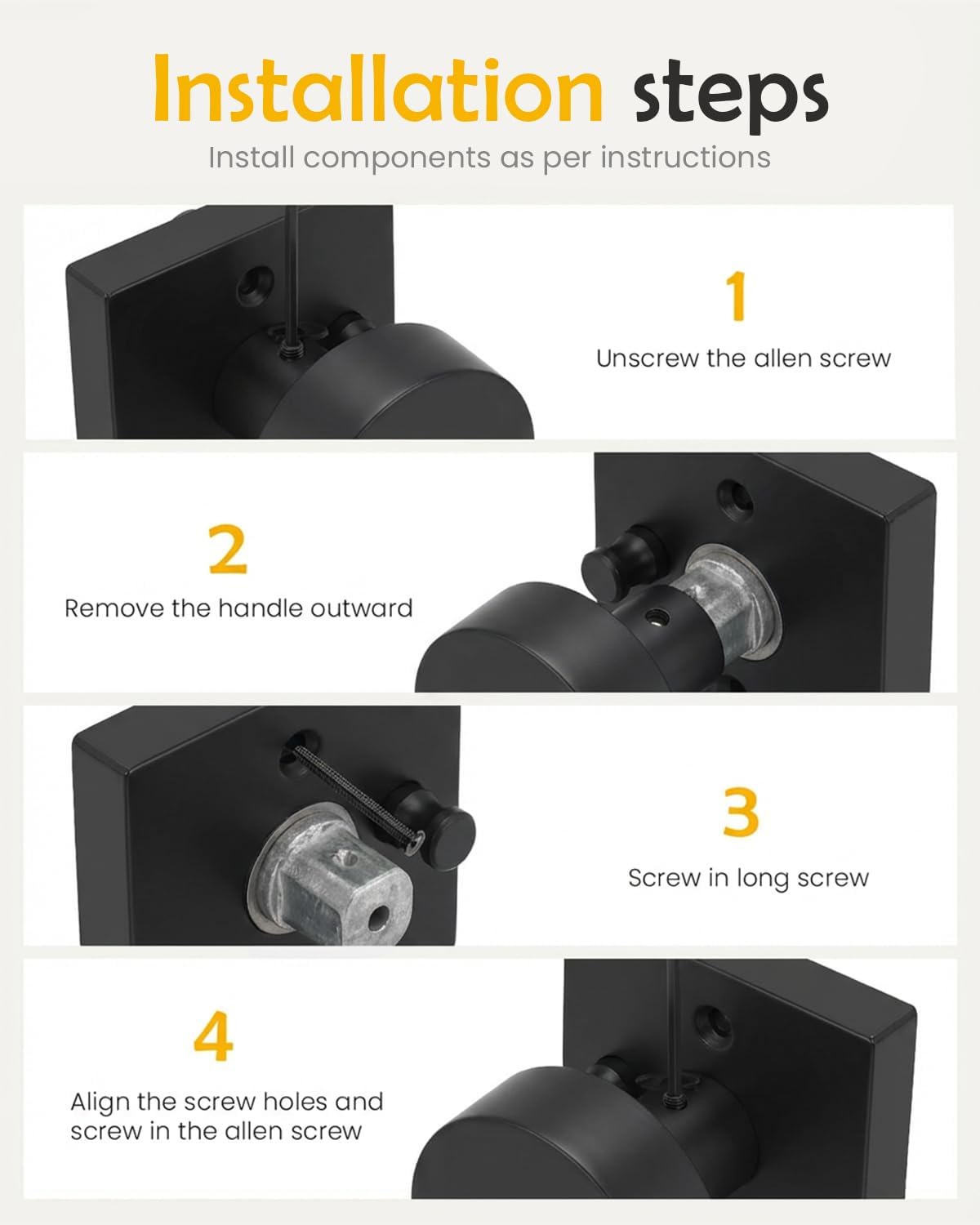 Installation steps

Install components as per instructions

1

Unscrew the allen screw

2

Remove the handle outward

3

Screw in long screw

4

Align the screw holes and screw in the allen screw