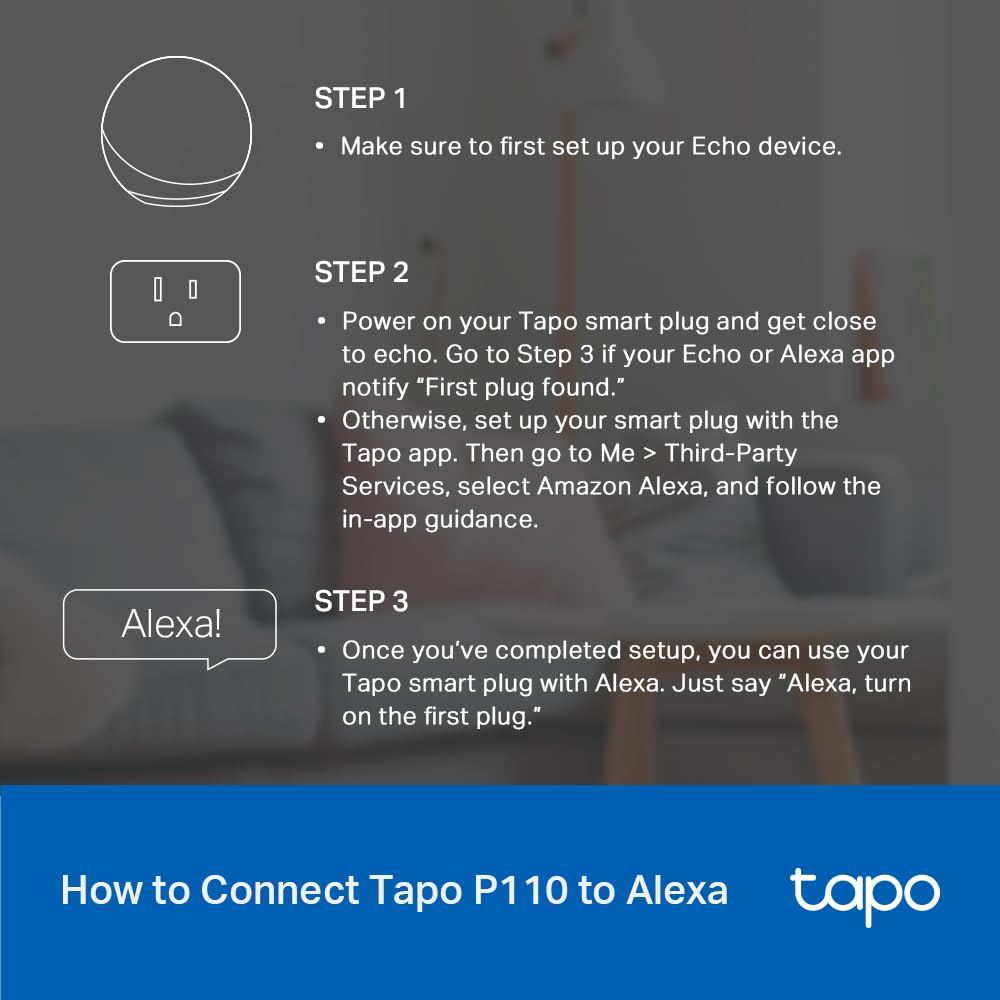 STEP 1

• Make sure to first set up your Echo device.

STEP 2

• Power on your Tapo smart plug and get close to echo. Go to Step 3 if your Echo or Alexa app notify “First plug found.”
• Otherwise, set up your smart plug with the Tapo app. Then go to Me > Third-Party Services, select Amazon Alexa, and follow the in-app guidance.

Alexa!

STEP 3

• Once you’ve completed setup, you can use your Tapo smart plug with Alexa. Just say “Alexa, turn on the first plug.”

How to Connect Tapo P110 to Alexa

tapo