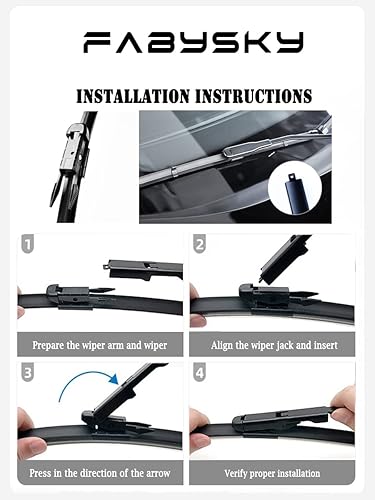 FABYSKY

INSTALLATION INSTRUCTIONS

1

Prepare the wiper arm and wiper

2

Align the wiper jack and insert

3

Press in the direction of the arrow

4

Verify proper installation