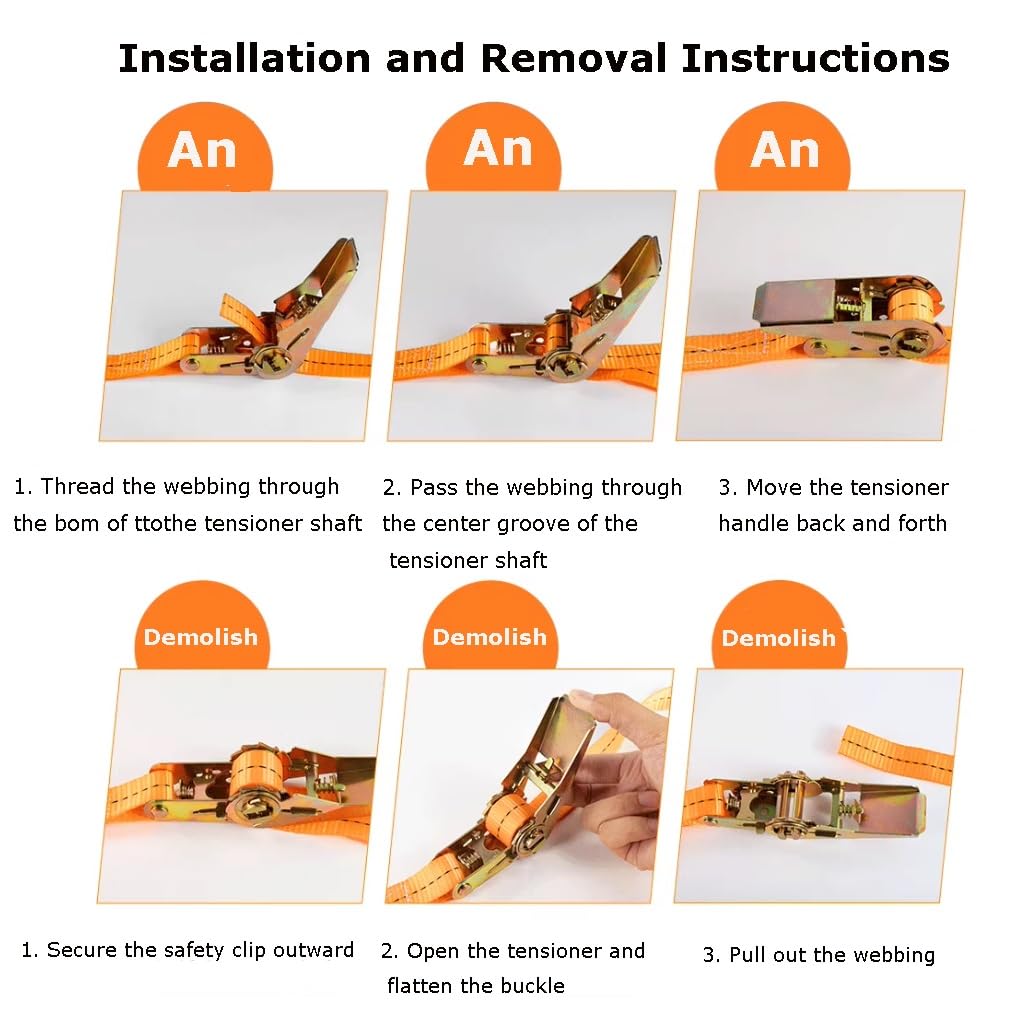 Installation and Removal Instructions

An

An

An

1. Thread the webbing through the bom of ttothe tensioner shaft

2. Pass the webbing through the center groove of the tensioner shaft

3. Move the tensioner handle back and forth

Demolish

Demolish

Demolish

1. Secure the safety clip outward

2. Open the tensioner and flatten the buckle

3. Pull out the webbing