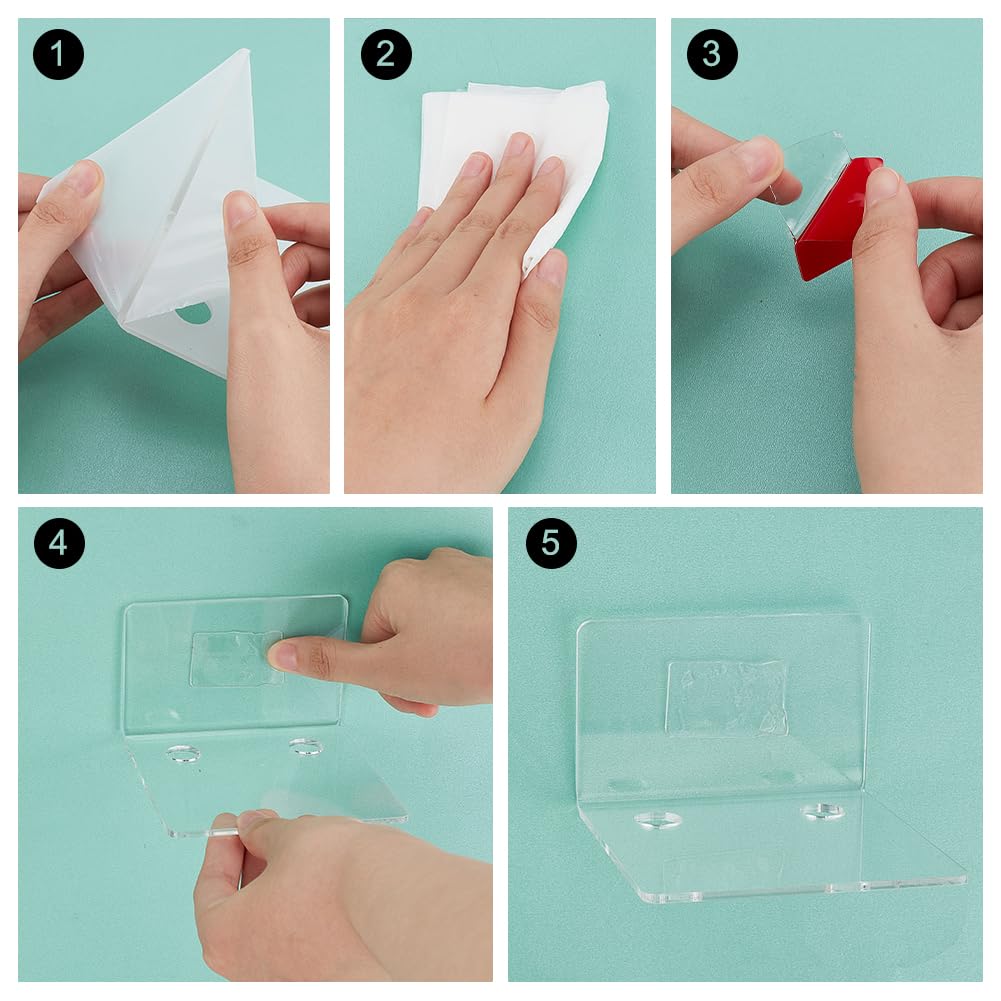 1
2
3
4
5