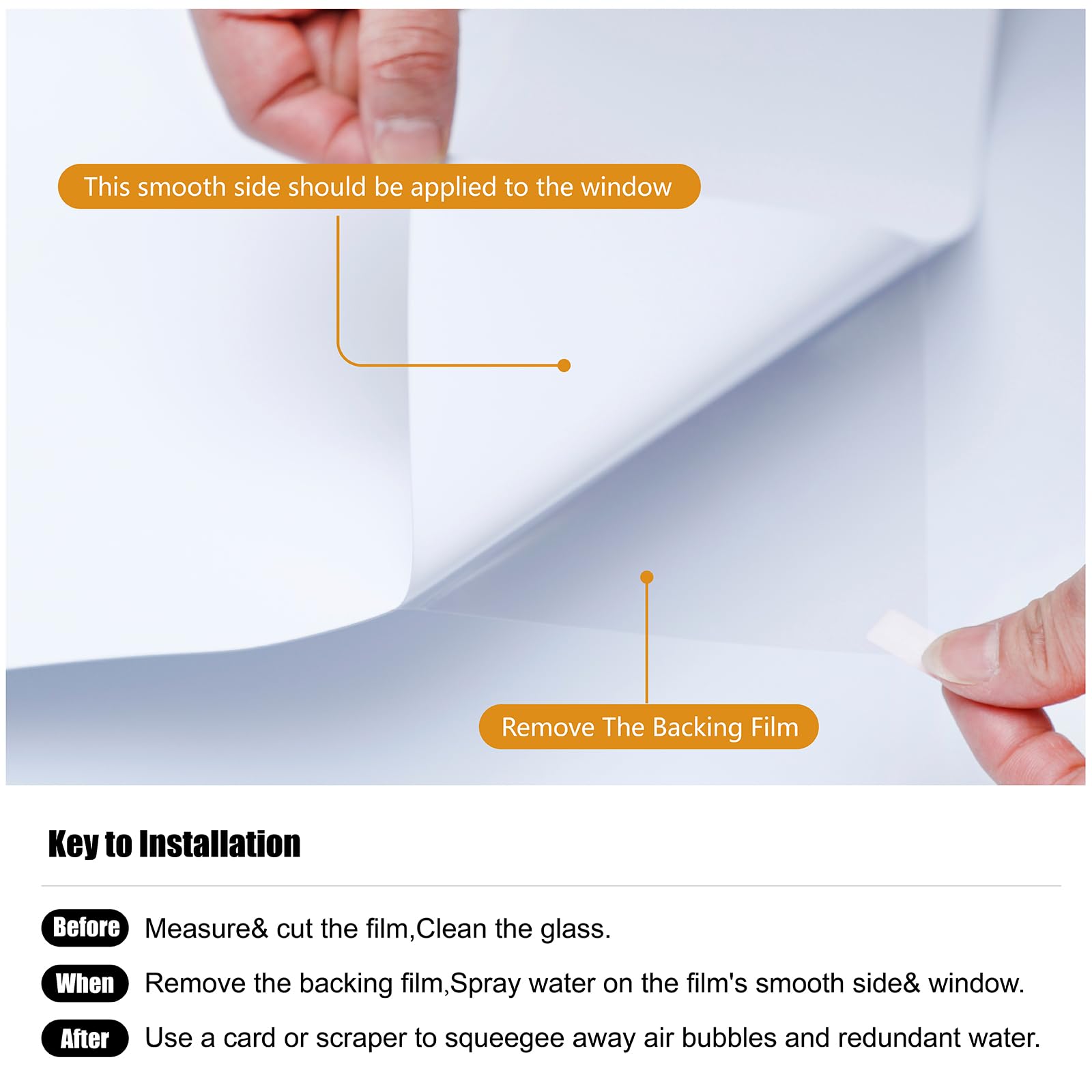 This smooth side should be applied to the window

Remove The Backing Film

Key to Installation

Before Measure& cut the film,Clean the glass.

When Remove the backing film,Spray water on the film's smooth side& window.

After Use a card or scraper to squeegee away air bubbles and redundant water.