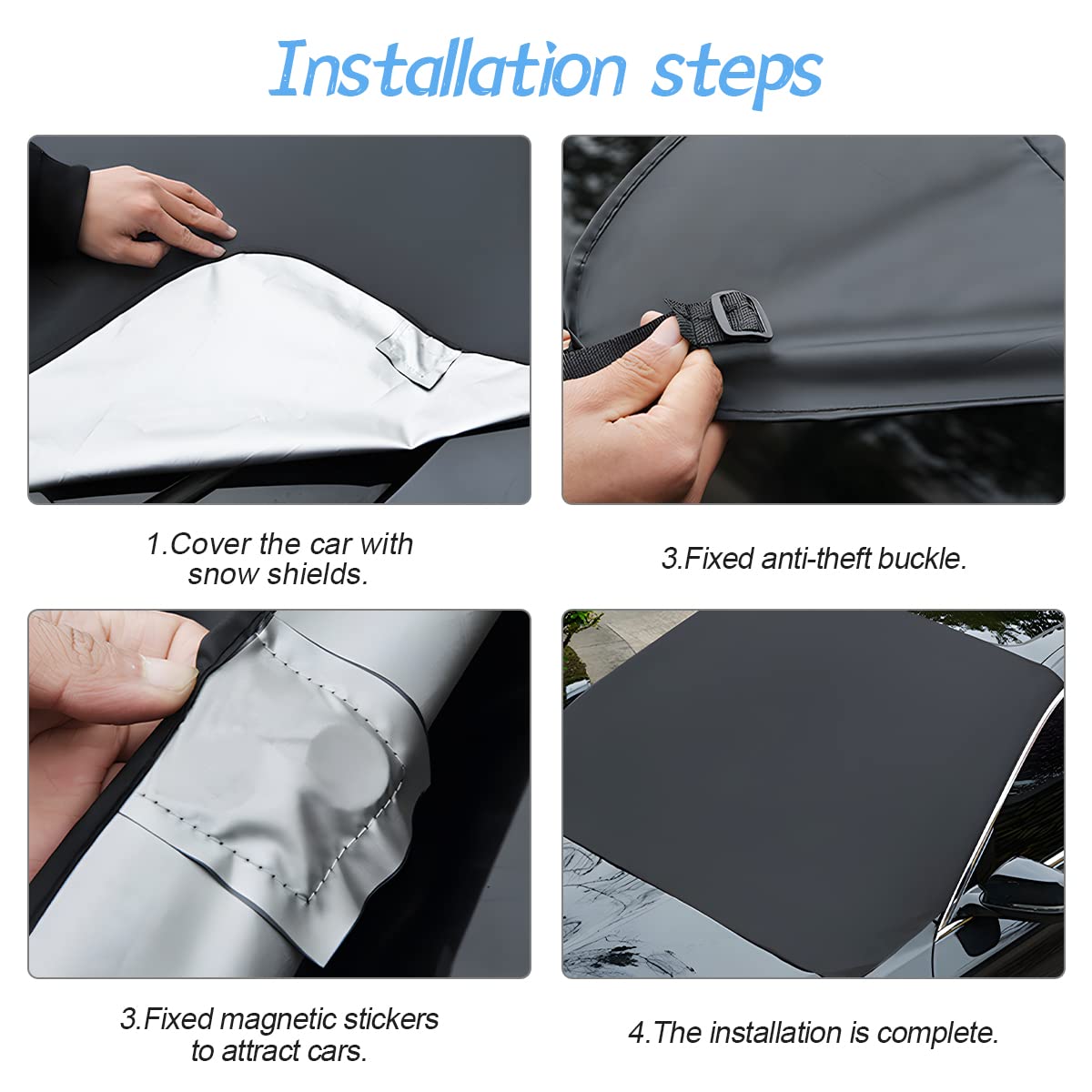 Installation steps

1.Cover the car with snow shields.

3.Fixed anti-theft buckle.

3.Fixed magnetic stickers to attract cars.

4.The installation is complete.