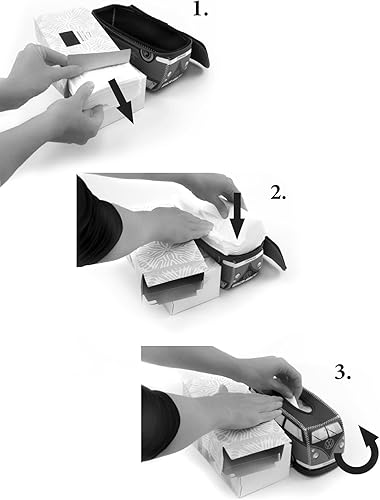 1.

2.

3.