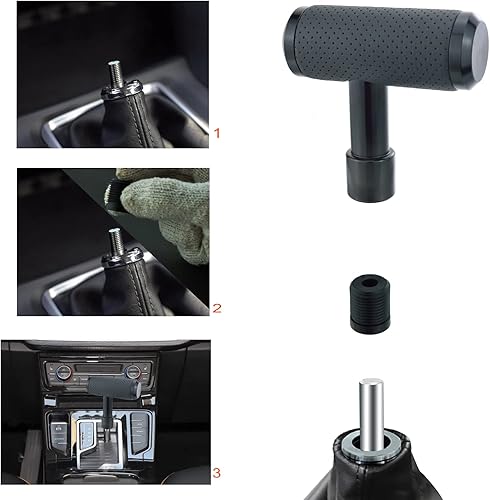 1

2

3