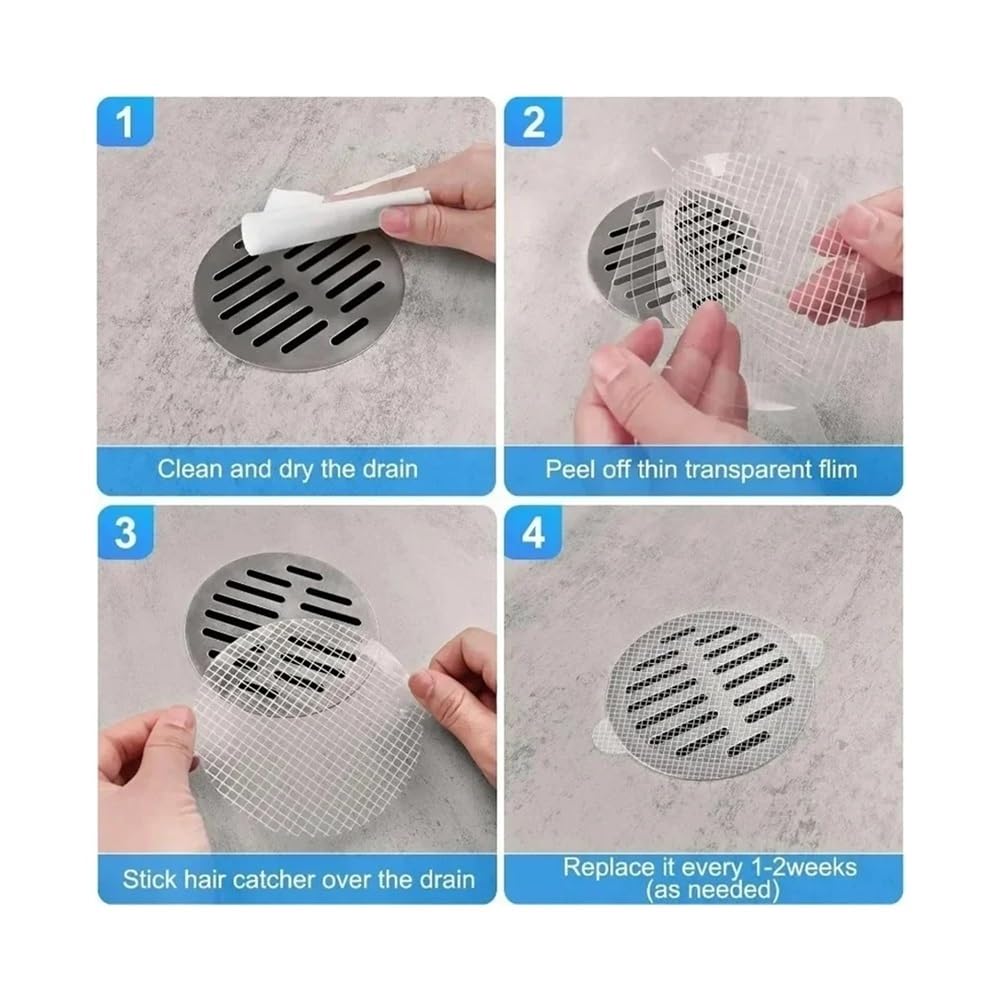 1

Clean and dry the drain

2

Peel off thin transparent flim

3

Stick hair catcher over the drain

4

Replace it every 1-2weeks (as needed)