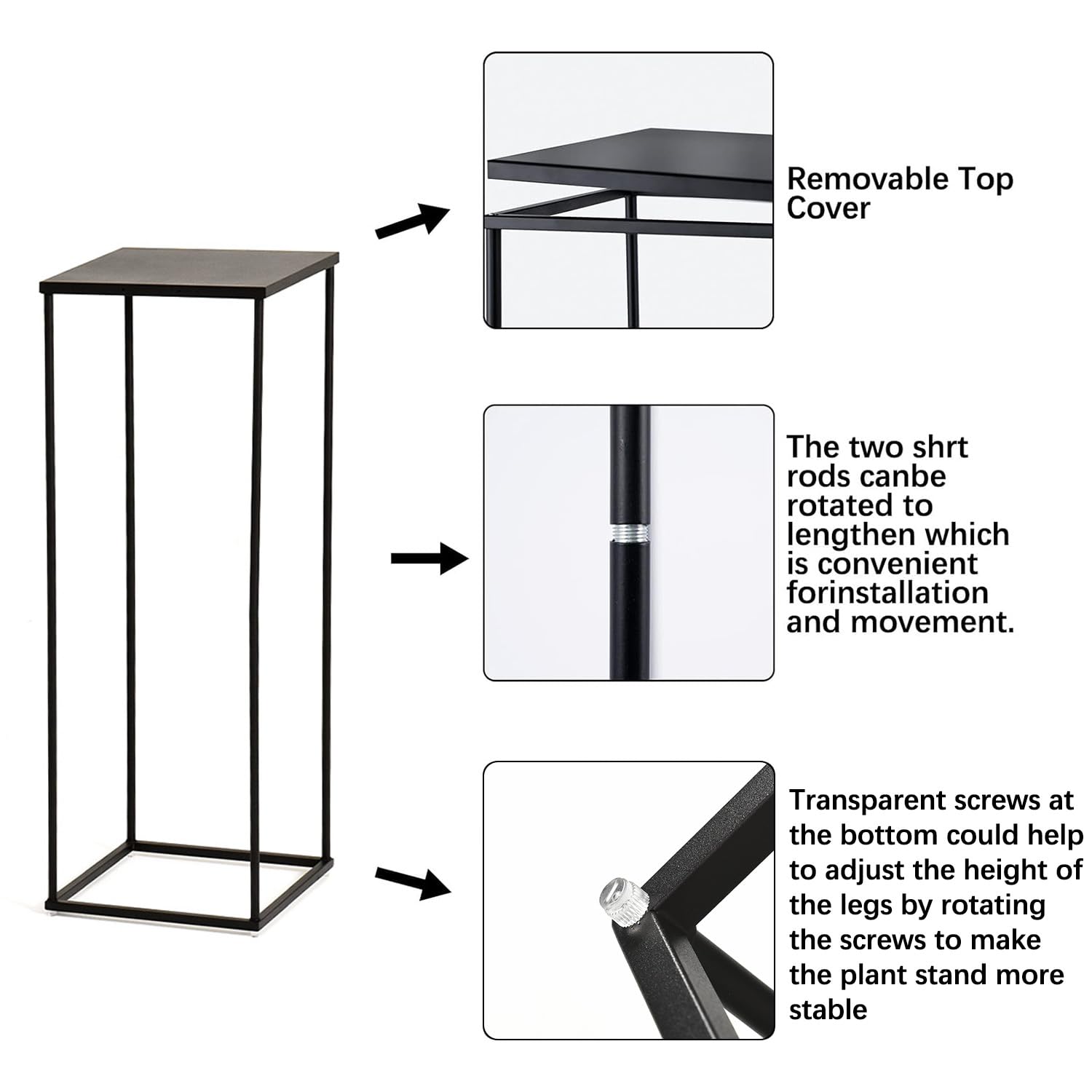 Removable Top Cover

The two shrt rods canbe rotated to lengthen which is convenient forinstallation and movement.

Transparent screws at the bottom could help to adjust the height of the legs by rotating the screws to make the plant stand more stable