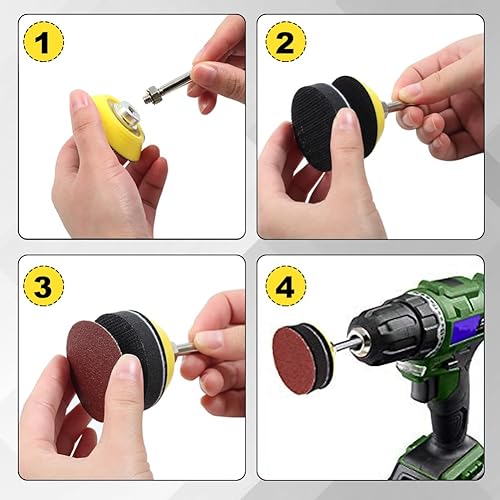 1

2

3

4