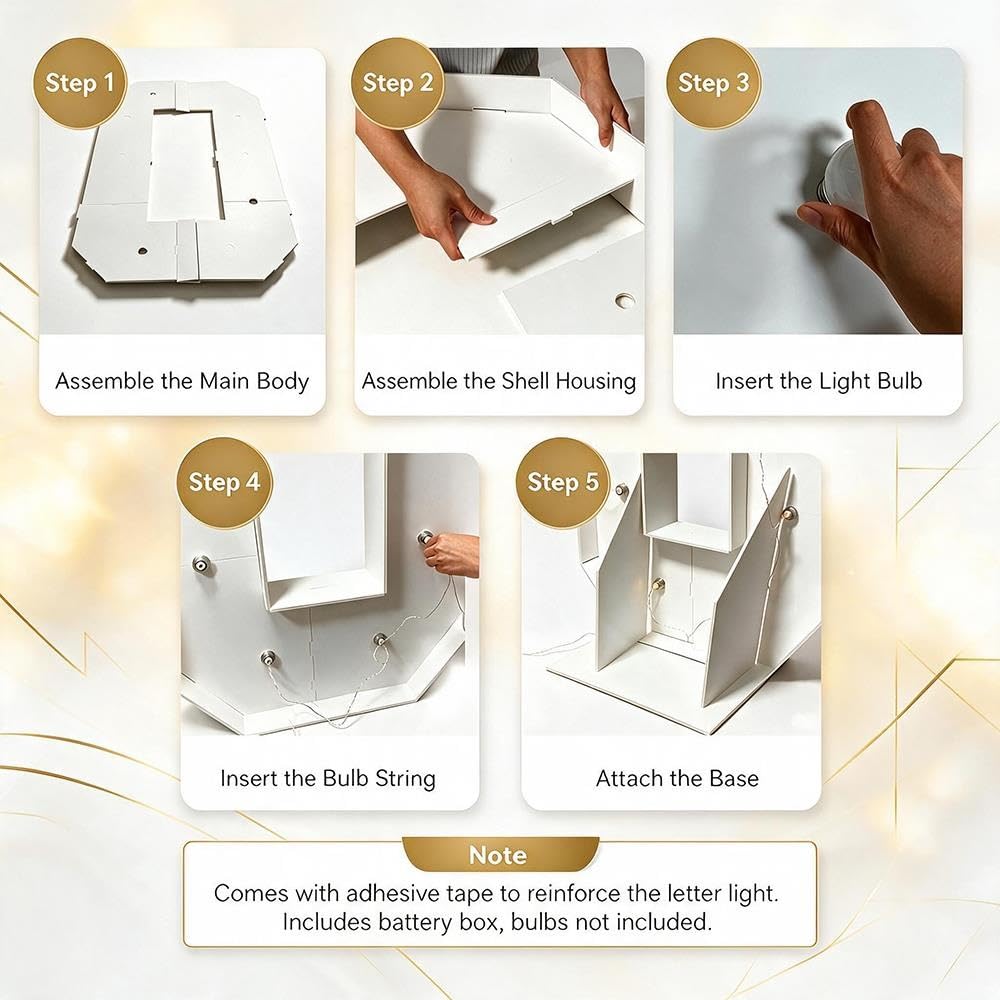 Step 1
Assemble the Main Body

Step 2
Assemble the Shell Housing

Step 3
Insert the Light Bulb

Step 4
Insert the Bulb String

Step 5
Attach the Base

Note
Comes with adhesive tape to reinforce the letter light. Includes battery box, bulbs not included.