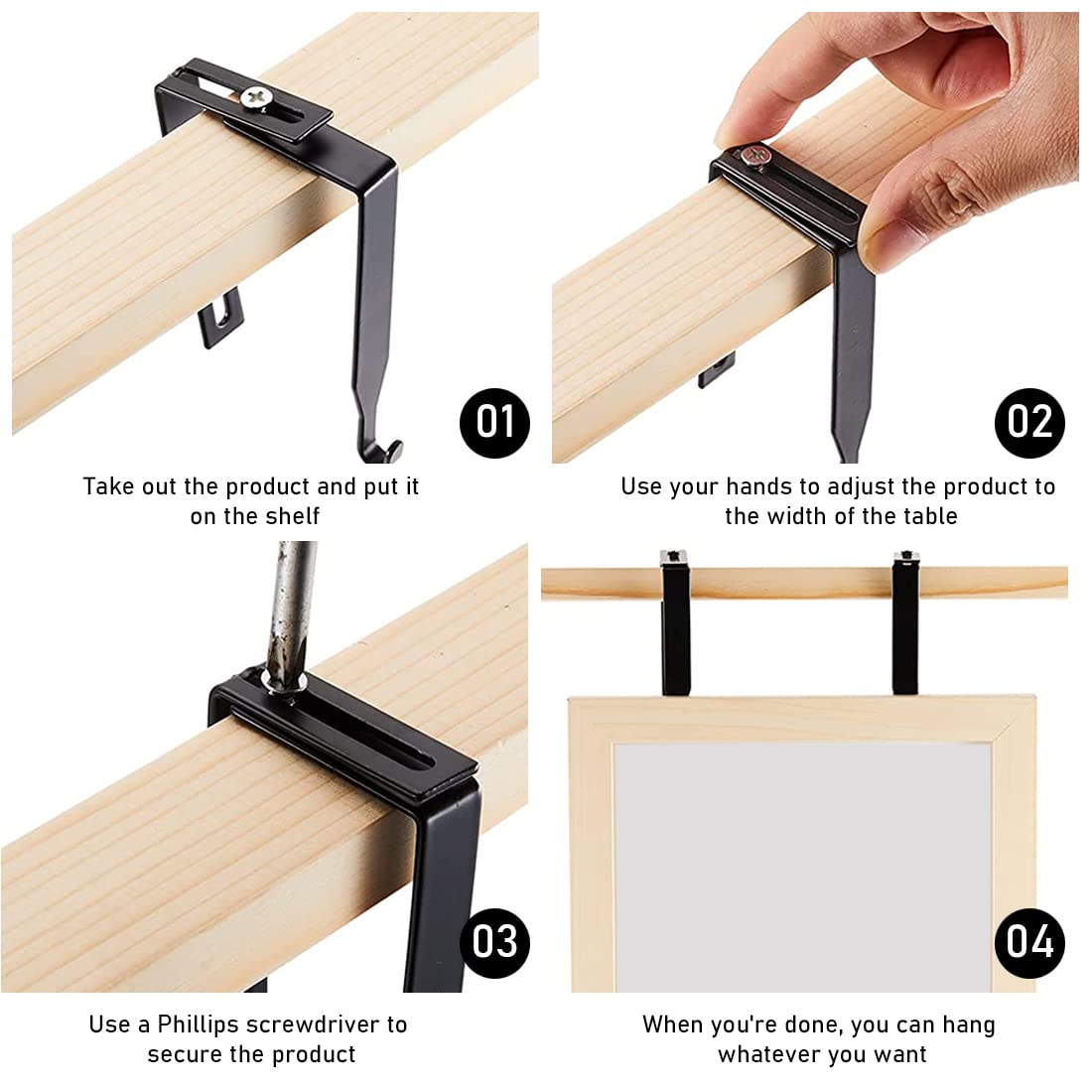 01

Take out the product and put it on the shelf

02

Use your hands to adjust the product to the width of the table

03

Use a Phillips screwdriver to secure the product

04

When you're done, you can hang whatever you want