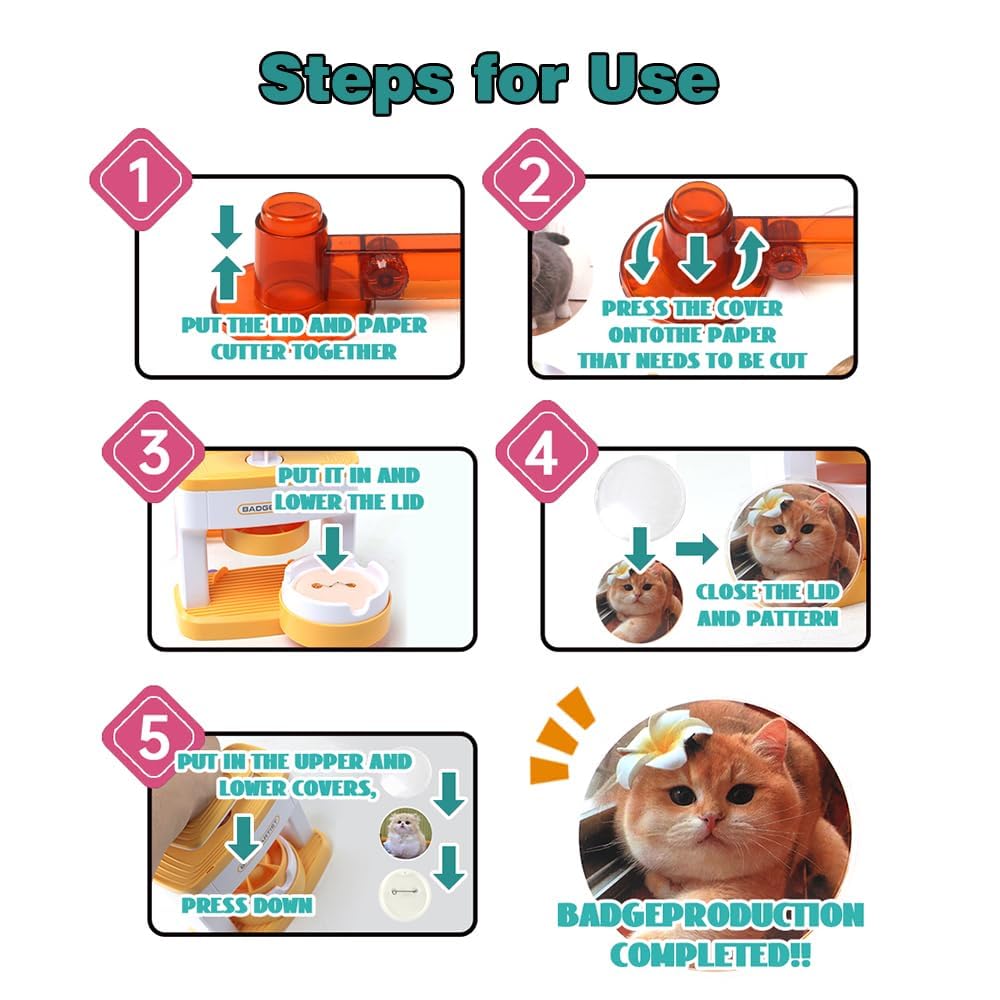 Steps for Use

1

PUT THE LID AND PAPER CUTTER TOGETHER

2

PRESS THE COVER ONTOTHE PAPER THAT NEEDS TO BE CUT

3

PUT IT IN AND LOWER THE LID

BADGE

4

CLOSE THE LID AND PATTERN

5

PUT IN THE UPPER AND LOWER COVERS,

PRESS DOWN

BADGEPRODUCTION COMPLETED!!