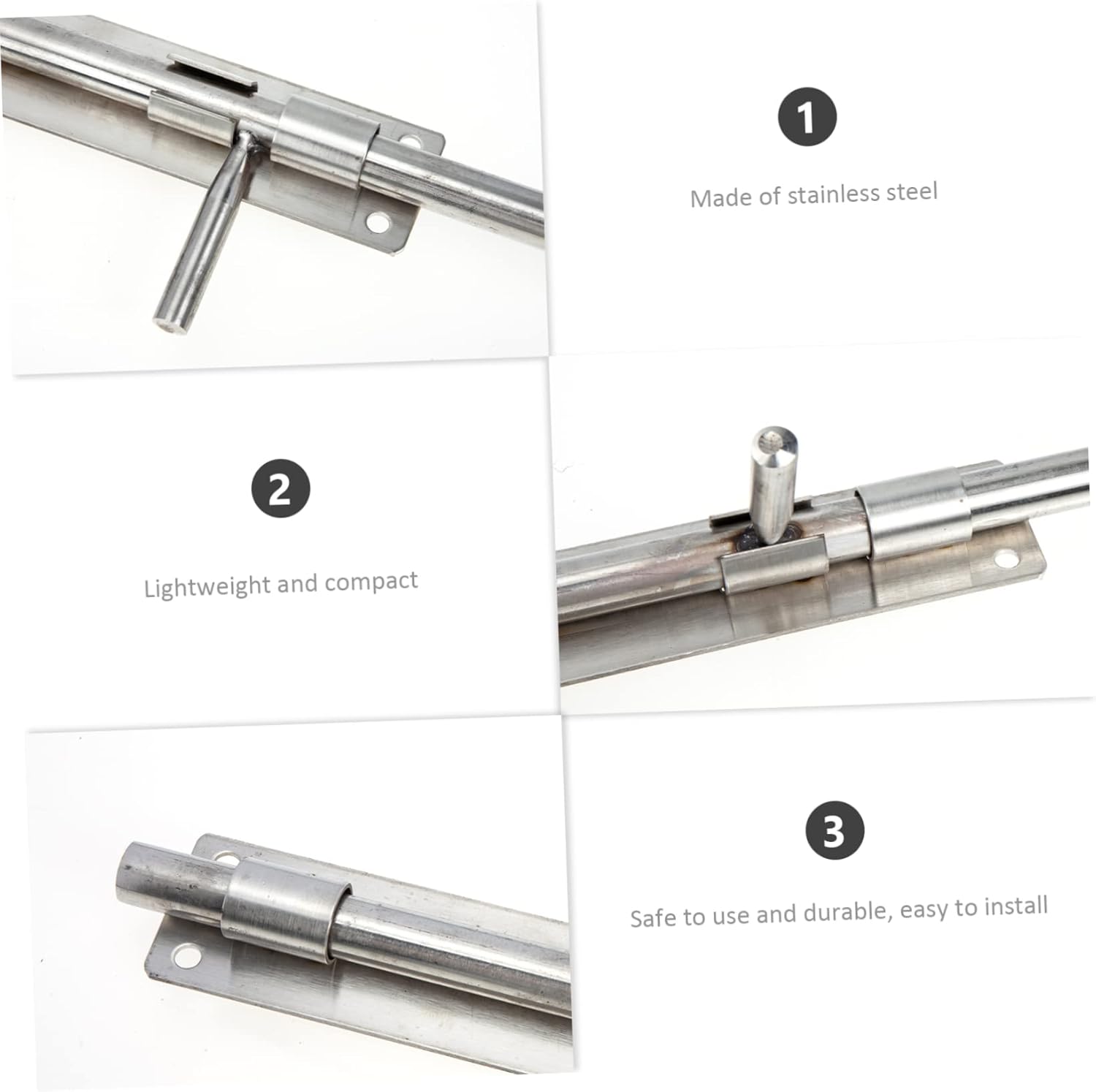 1

Made of stainless steel

2

Lightweight and compact

3

Safe to use and durable, easy to install