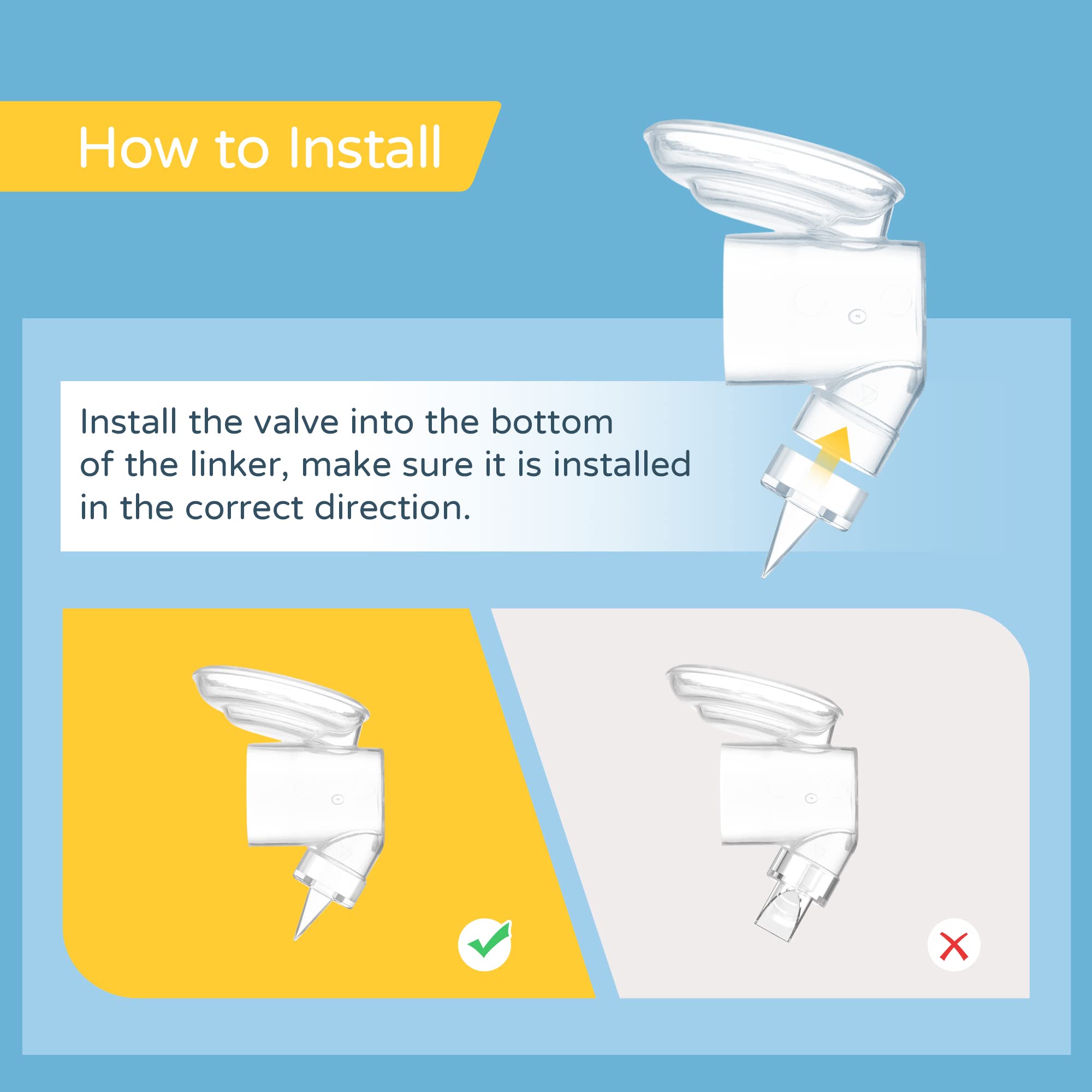 How to Install

Install the valve into the bottom of the linker, make sure it is installed in the correct direction.