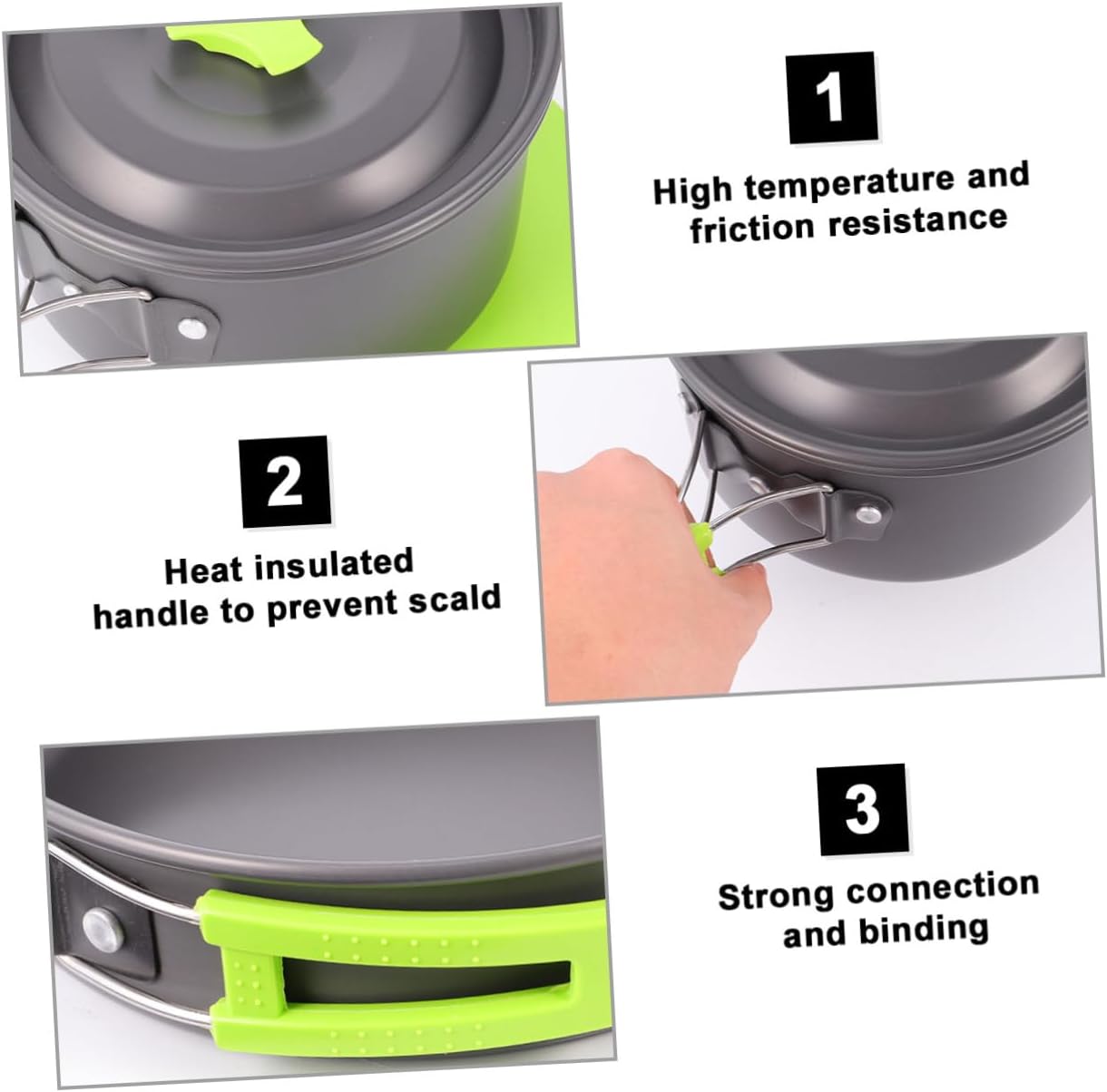 1

High temperature and friction resistance

2

Heat insulated handle to prevent scald

3

Strong connection and binding