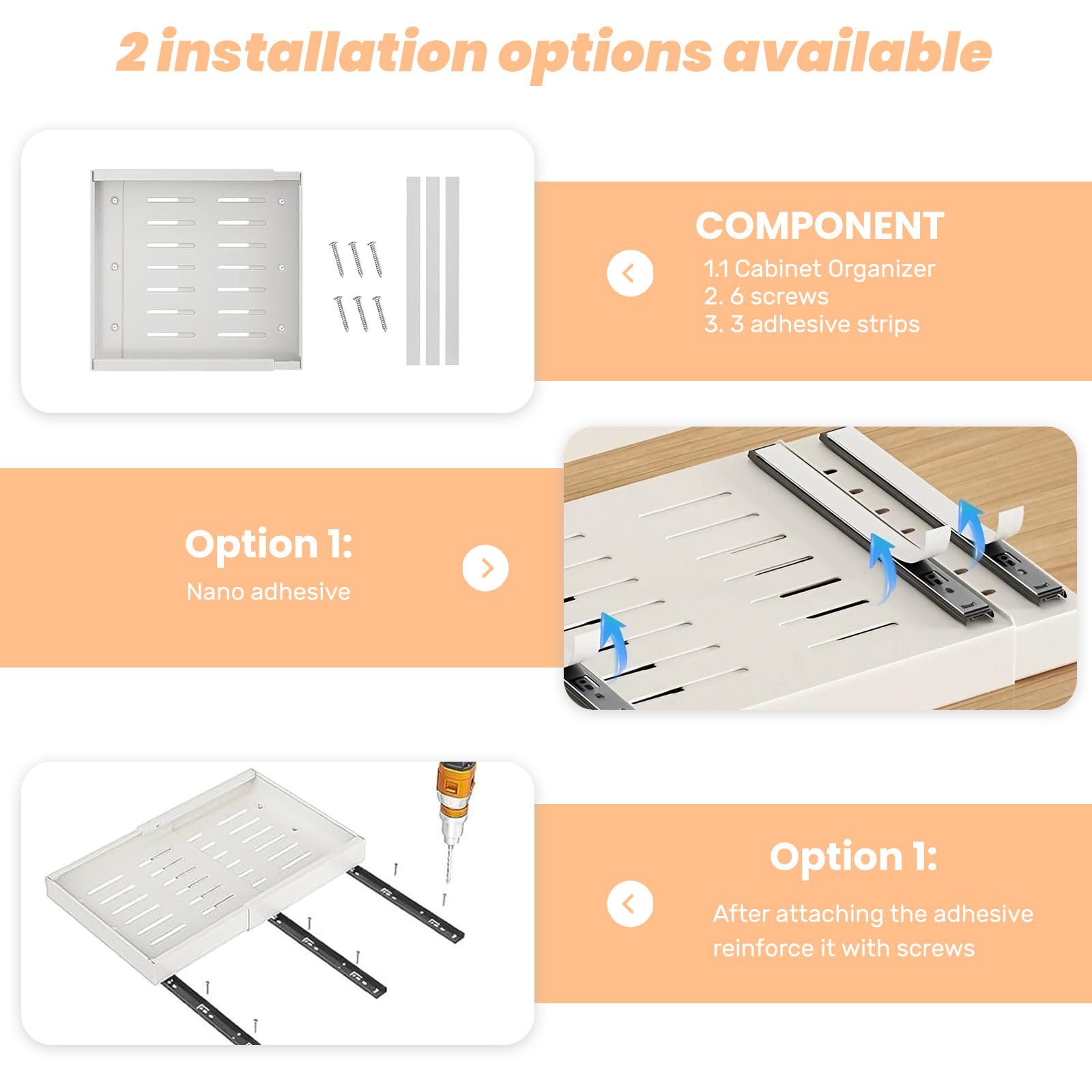 2 installation options available

COMPONENT

1.1 Cabinet Organizer
2. 6 screws
3. 3 adhesive strips

Option 1:

Nano adhesive

Option 1:

After attaching the adhesive reinforce it with screws