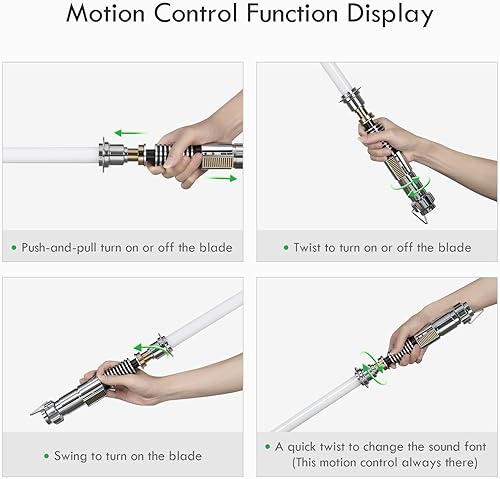 Motion Control Function Display

• Push-and-pull turn on or off the blade

• Twist to turn on or off the blade

• Swing to turn on the blade

• A quick twist to change the sound font (This motion control always there)