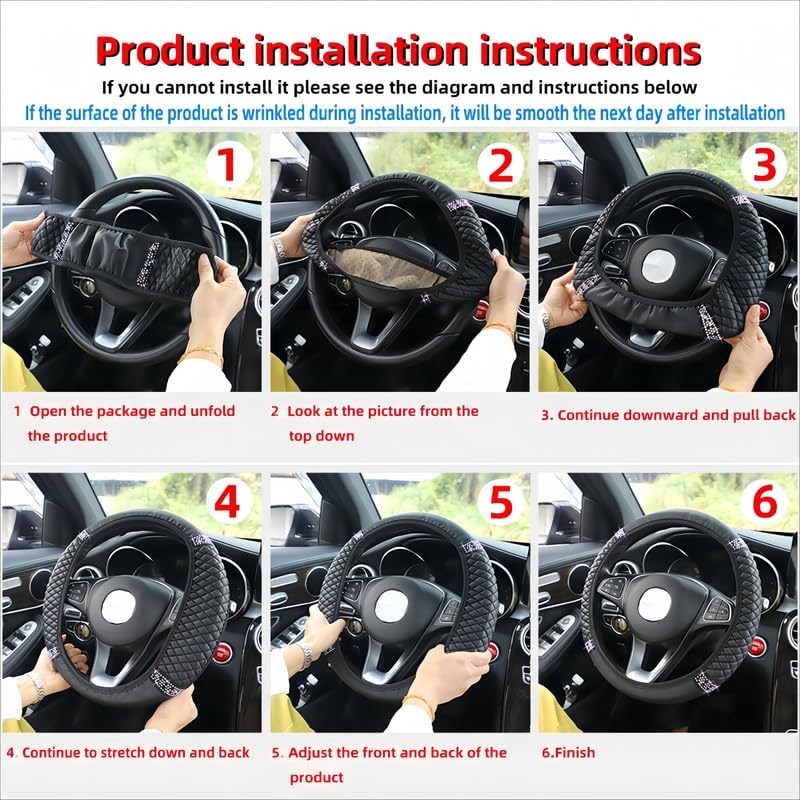 Product installation instructions
If you cannot install it please see the diagram and instructions below
If the surface of the product is wrinkled during installation, it will be smooth the next day after installation

1

2

3

1 Open the package and unfold the product

2 Look at the picture from the top down

3. Continue downward and pull back

4

5

6

4. Continue to stretch down and back

5. Adjust the front and back of the product

6.Finish