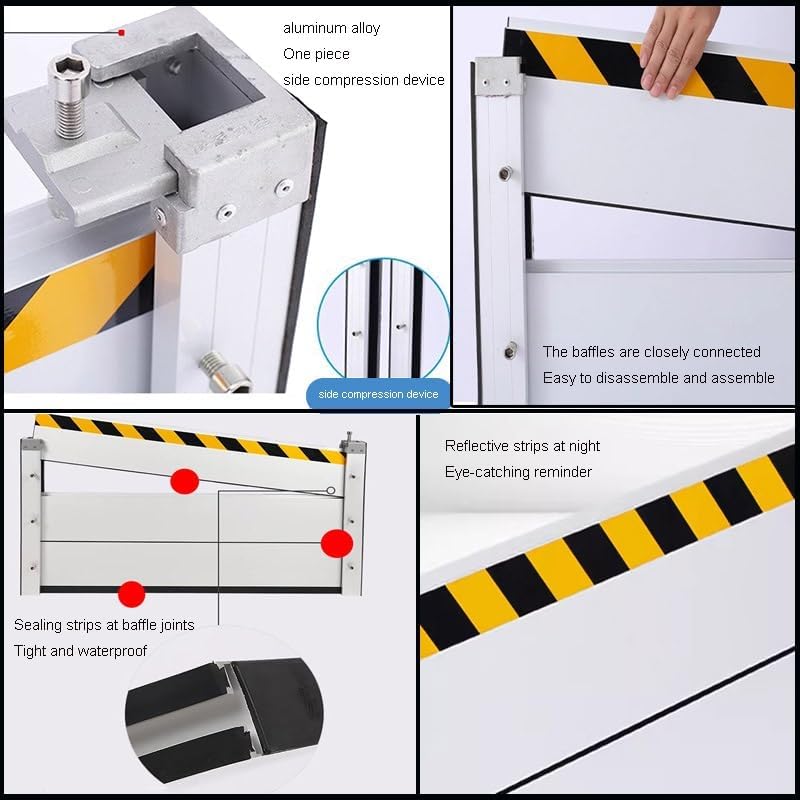 aluminum alloy
One piece
side compression device

side compression device

The baffles are closely connected
Easy to disassemble and assemble

Sealing strips at baffle joints
Tight and waterproof

Reflective strips at night
Eye-catching reminder