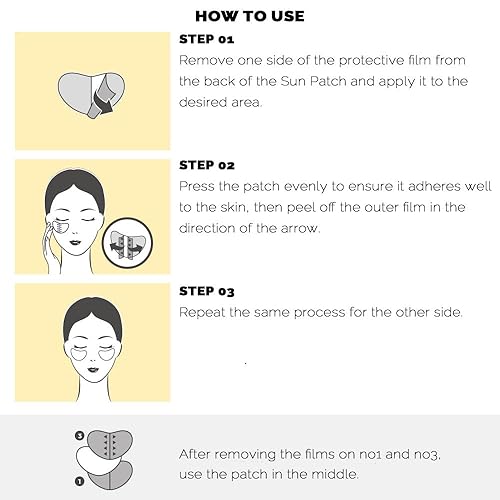 HOW TO USE

STEP 01
Remove one side of the protective film from the back of the Sun Patch and apply it to the desired area.

STEP 02
Press the patch evenly to ensure it adheres well to the skin, then peel off the outer film in the direction of the arrow.

STEP 03
Repeat the same process for the other side.

3

1

After removing the films on no1 and no3, use the patch in the middle.