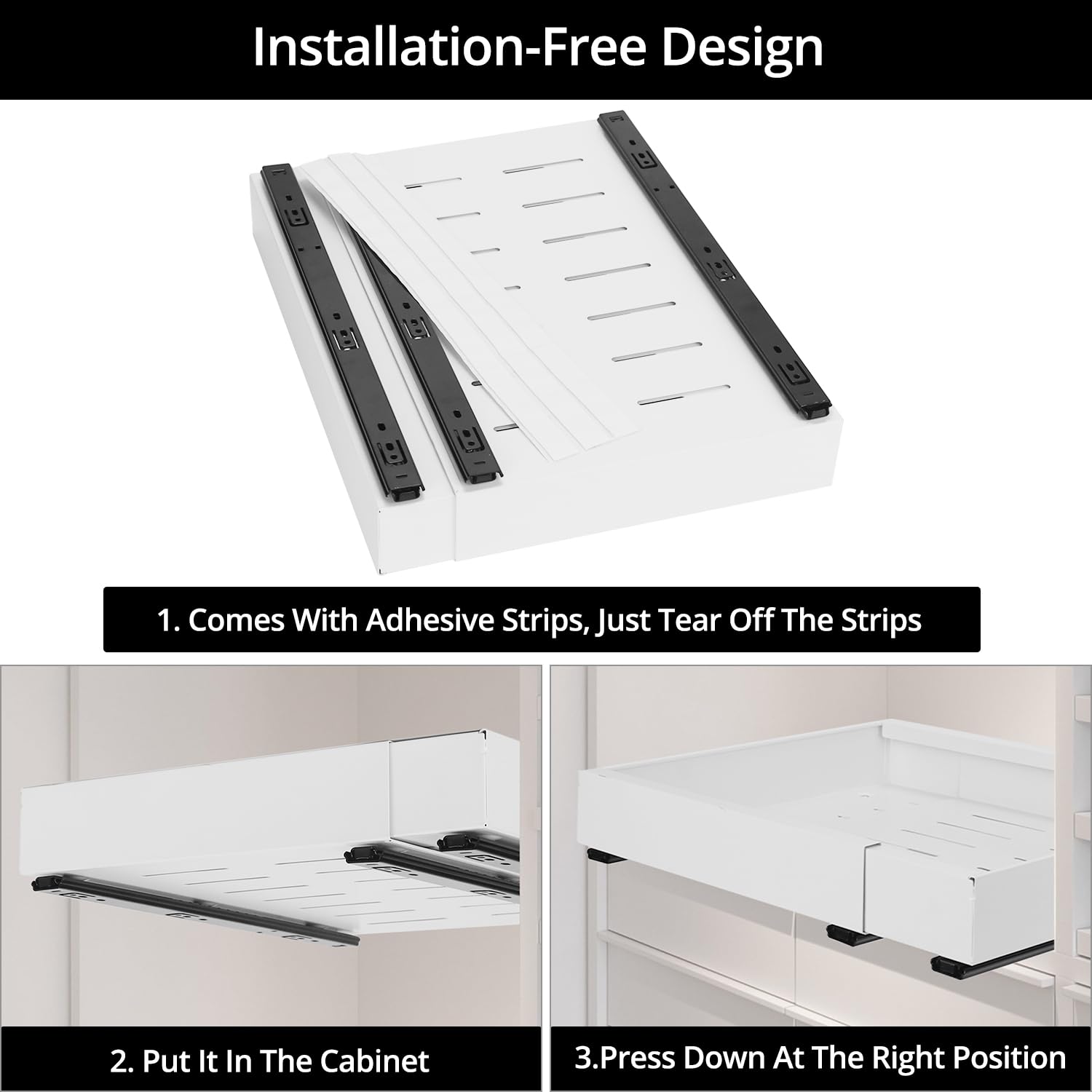 Installation-Free Design

1. Comes With Adhesive Strips, Just Tear Off The Strips

2. Put It In The Cabinet

3.Press Down At The Right Position