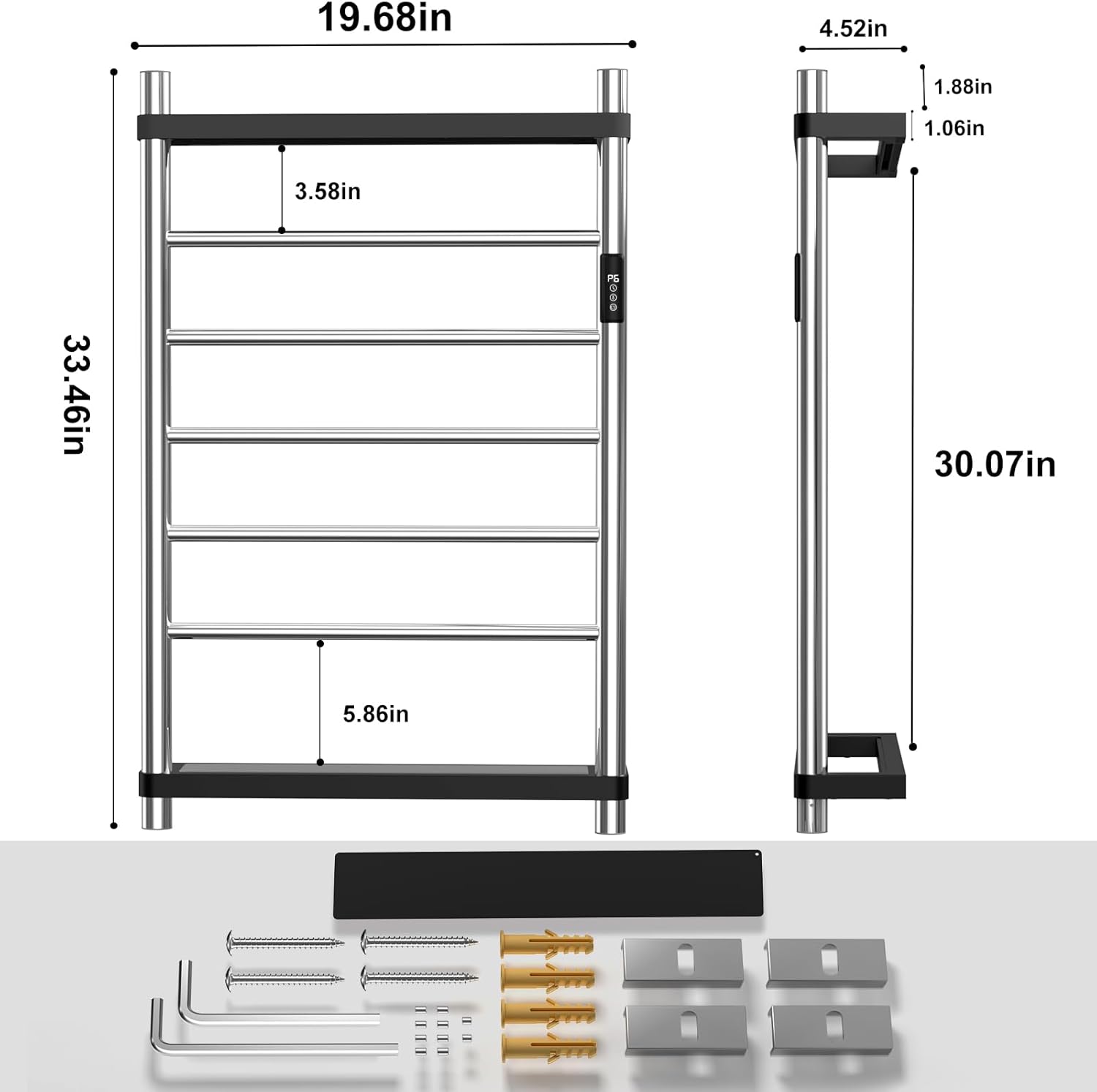 19.68in

4.52in

1.88in

1.06in

3.58in

P6

33.46in

30.07in

5.86in