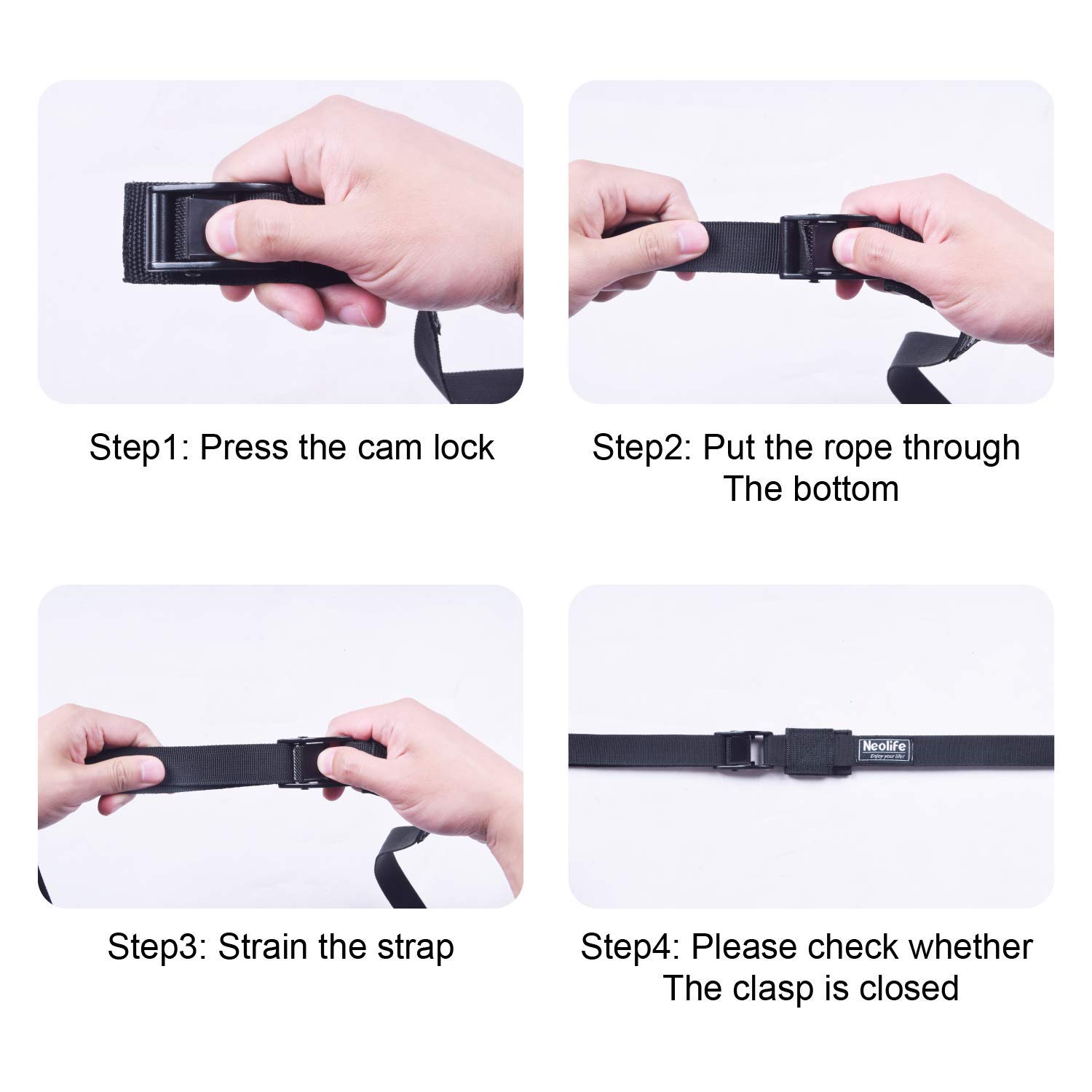 Step1: Press the cam lock

Step2: Put the rope through
The bottom

Step3: Strain the strap

Neolife
Enjoy your life!

Step4: Please check whether
The clasp is closed