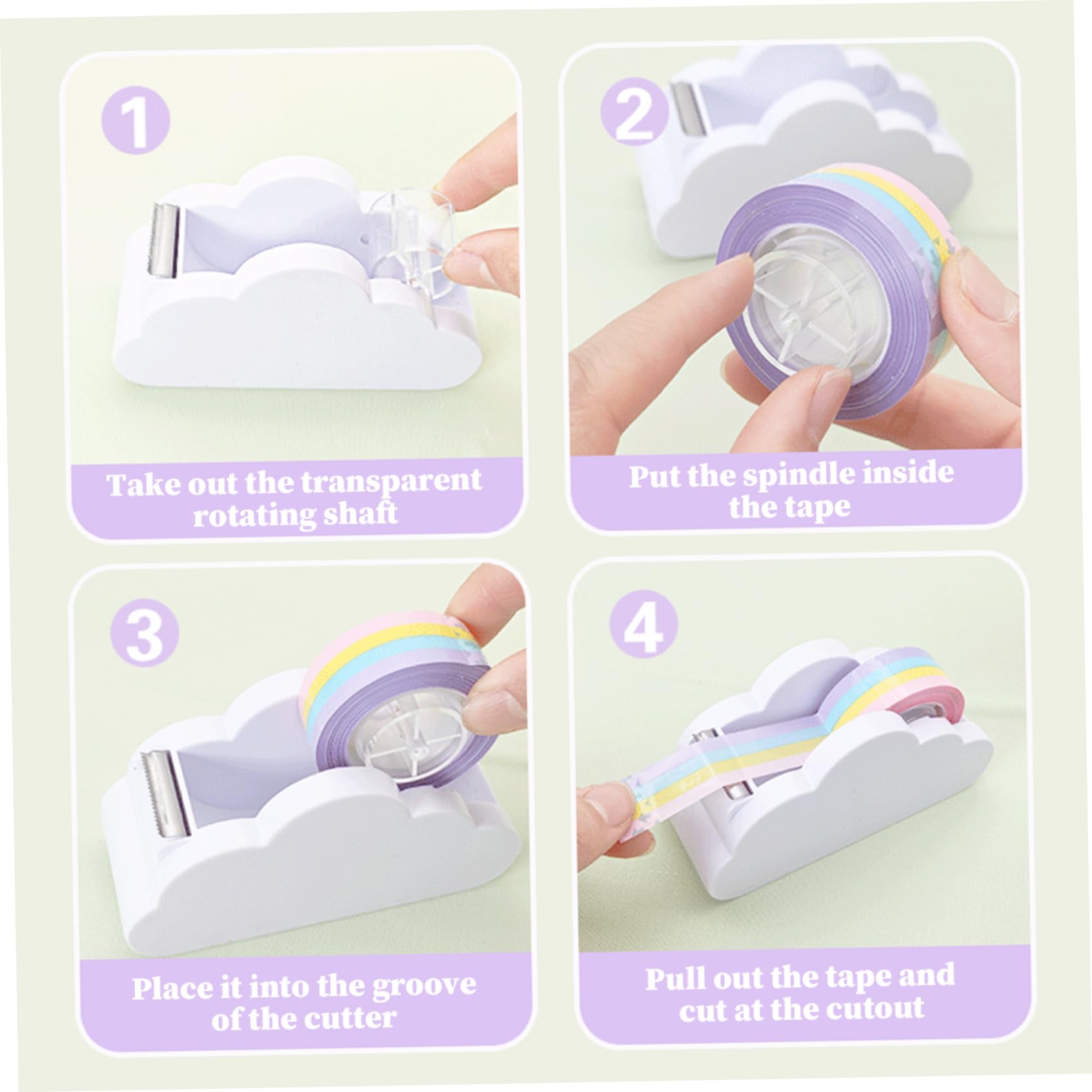 1

Take out the transparent rotating shaft

2

Put the spindle inside the tape

3

Place it into the groove of the cutter

4

Pull out the tape and cut at the cutout