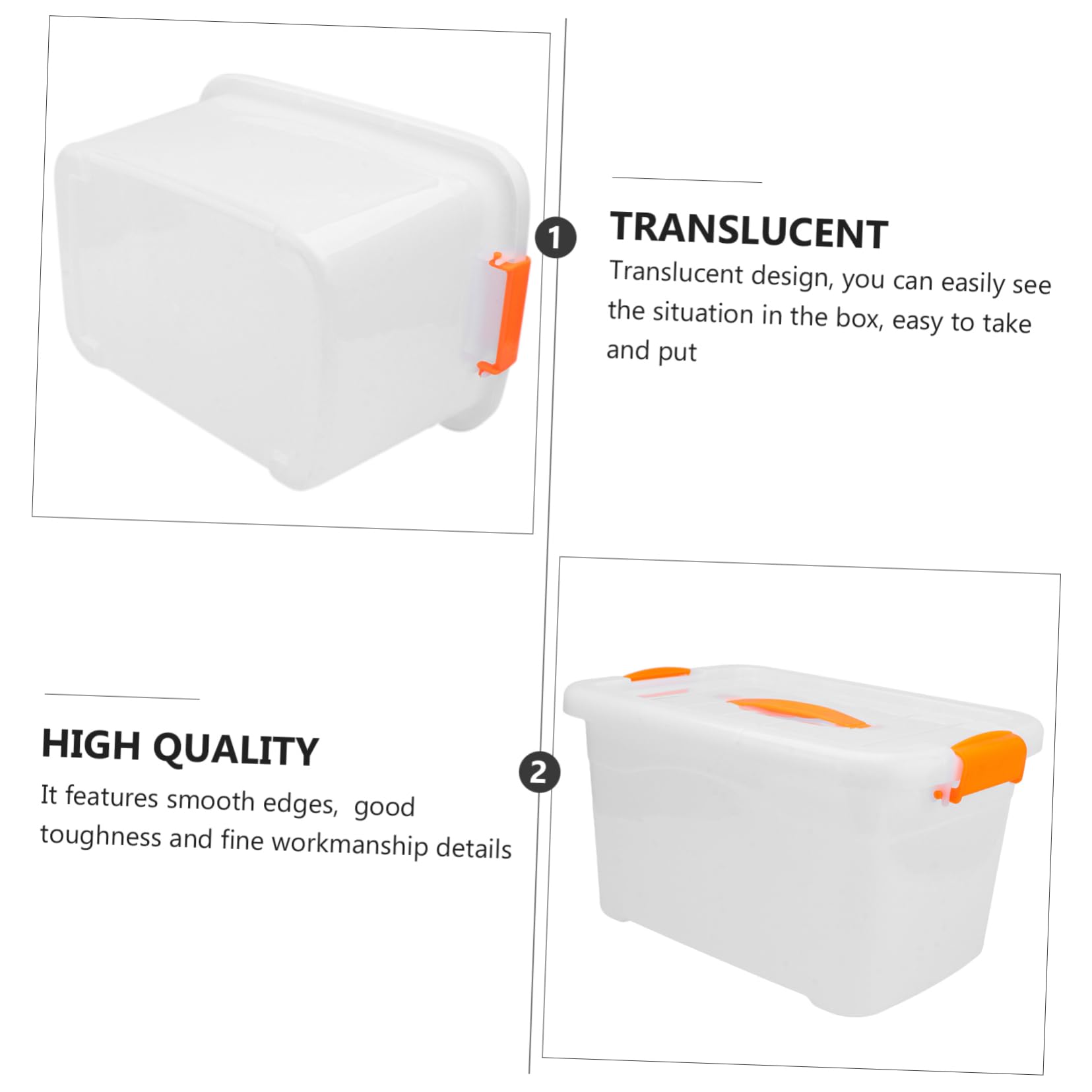 1

TRANSLUCENT

Translucent design, you can easily see the situation in the box, easy to take and put

HIGH QUALITY

It features smooth edges, good toughness and fine workmanship details

2