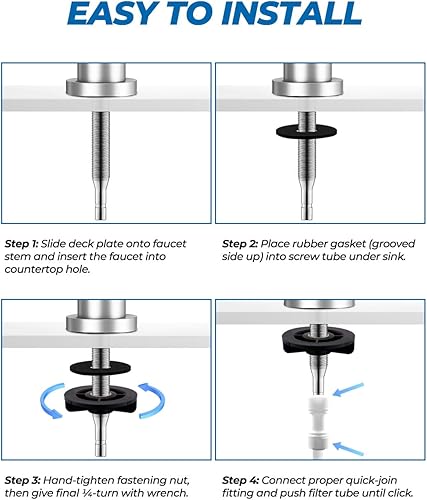 EASY TO INSTALL

Step 1: Slide deck plate onto faucet stem and insert the faucet into countertop hole.

Step 2: Place rubber gasket (grooved side up) into screw tube under sink.

Step 3: Hand-tighten fastening nut, then give final ¼-turn with wrench.

Step 4: Connect proper quick-join fitting and push filter tube until click.