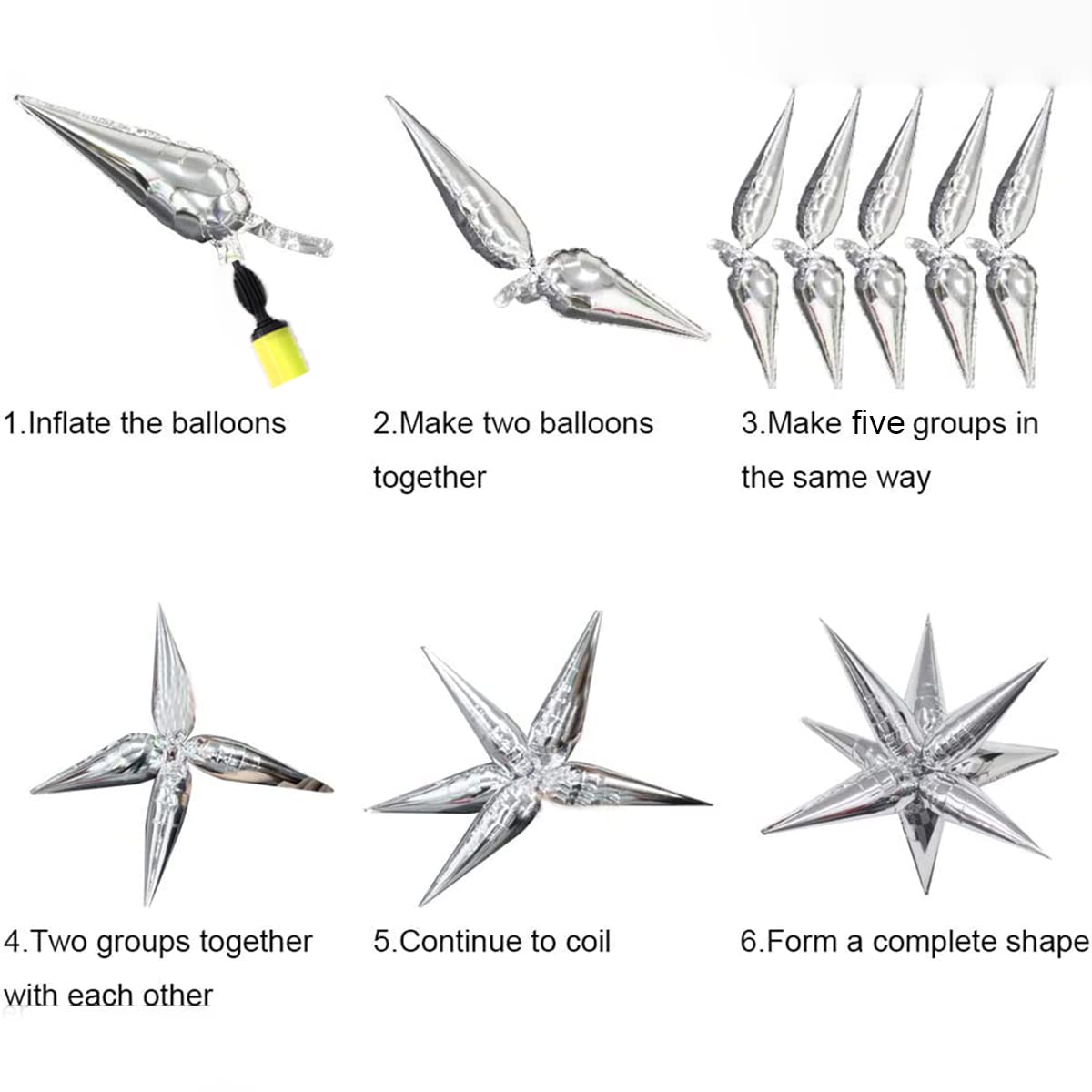 1.Inflate the balloons

2.Make two balloons together

3.Make five groups in the same way

4.Two groups together with each other

5.Continue to coil

6.Form a complete shape