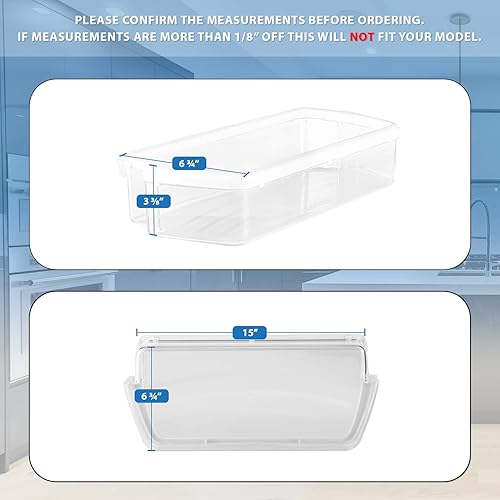 PLEASE CONFIRM THE MEASUREMENTS BEFORE ORDERING.
IF MEASUREMENTS ARE MORE THAN 1/8" OFF THIS WILL NOT FIT YOUR MODEL.

6 ¾"

3 ⅜"

15"

6 ¾"