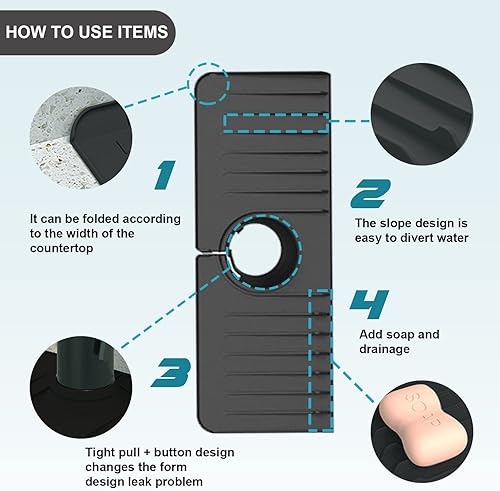 HOW TO USE ITEMS

1

It can be folded according to the width of the countertop

2

The slope design is easy to divert water

3

Tight pull + button design changes the form design leak problem

4

Add soap and drainage

SOAP