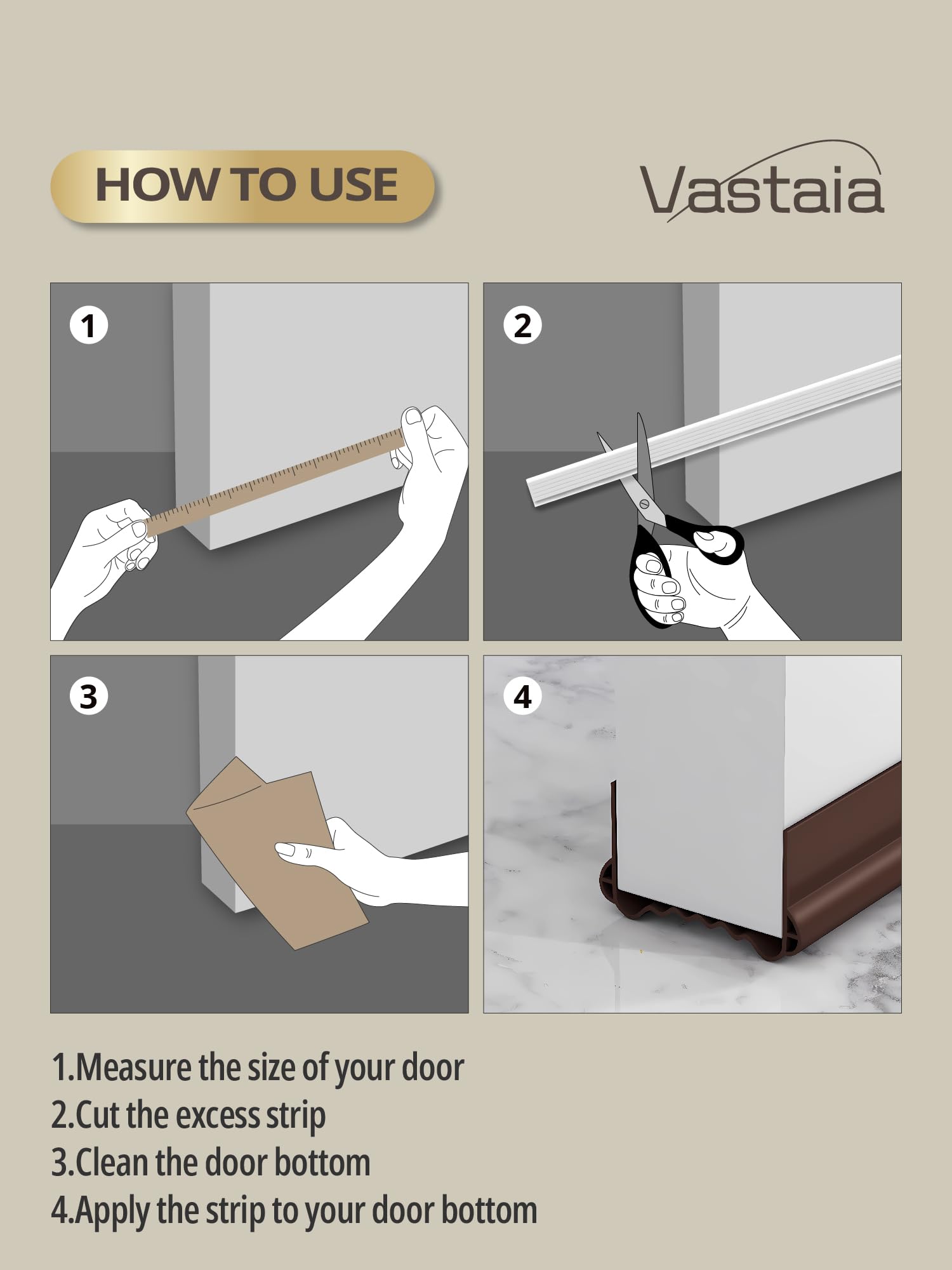 HOW TO USE

Vastaia

1

2

3

4

1.Measure the size of your door
2.Cut the excess strip
3.Clean the door bottom
4.Apply the strip to your door bottom