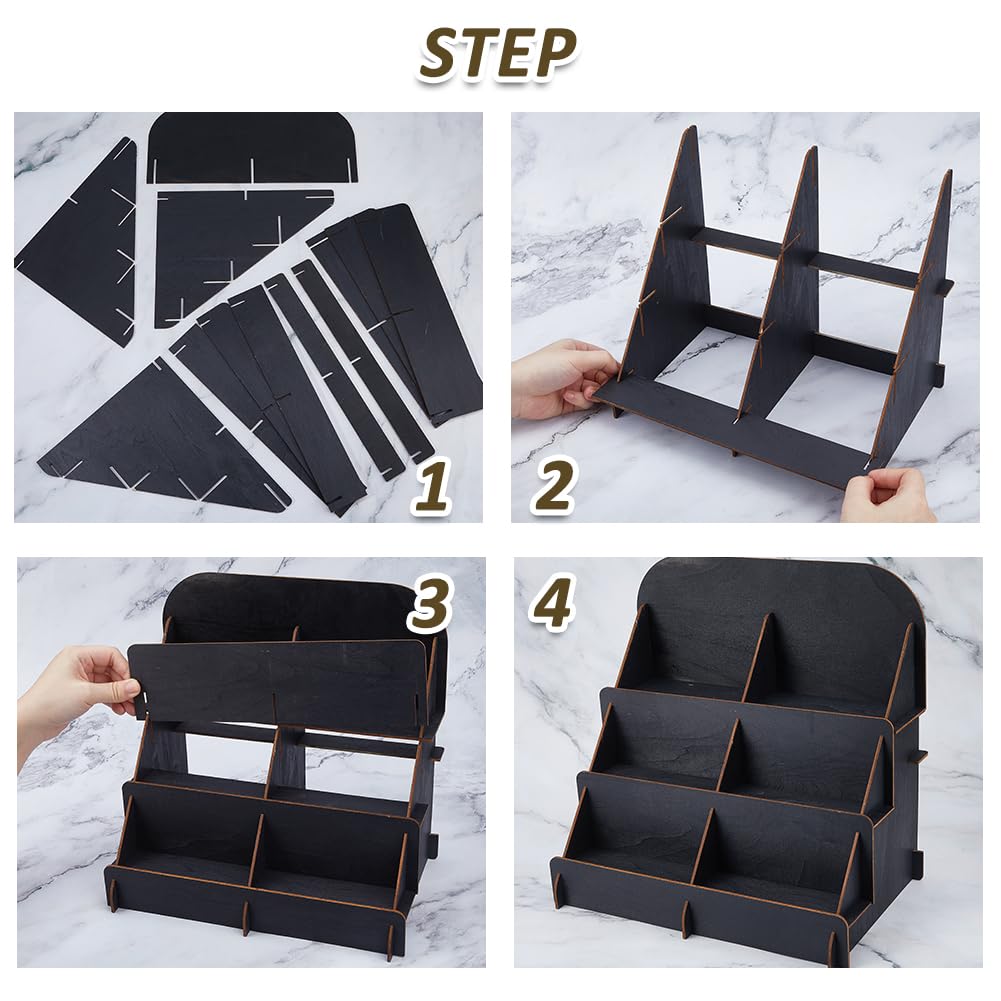 STEP

1

2

3

4