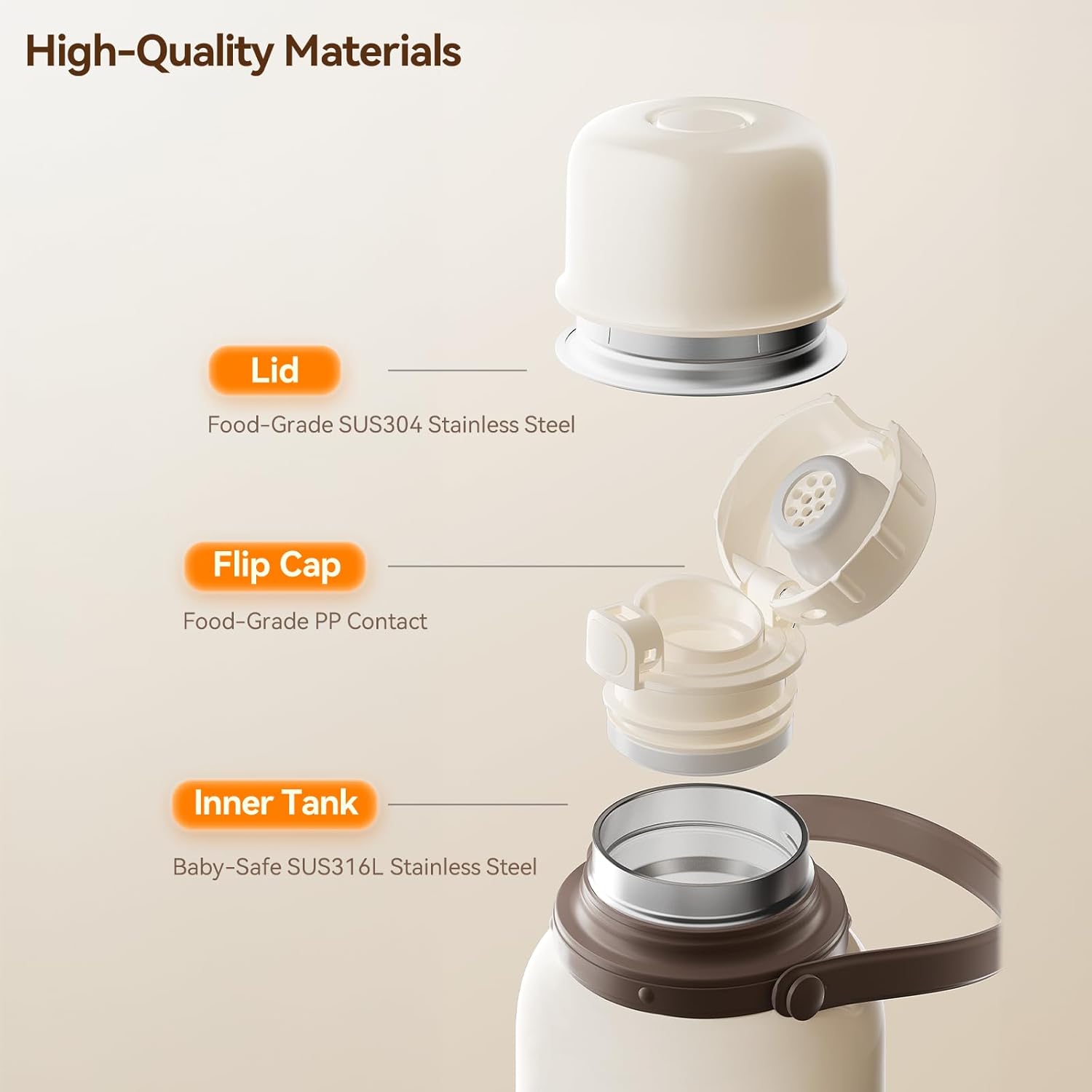 High-Quality Materials

Lid

Food-Grade SUS304 Stainless Steel

Flip Cap

Food-Grade PP Contact

Inner Tank

Baby-Safe SUS316L Stainless Steel