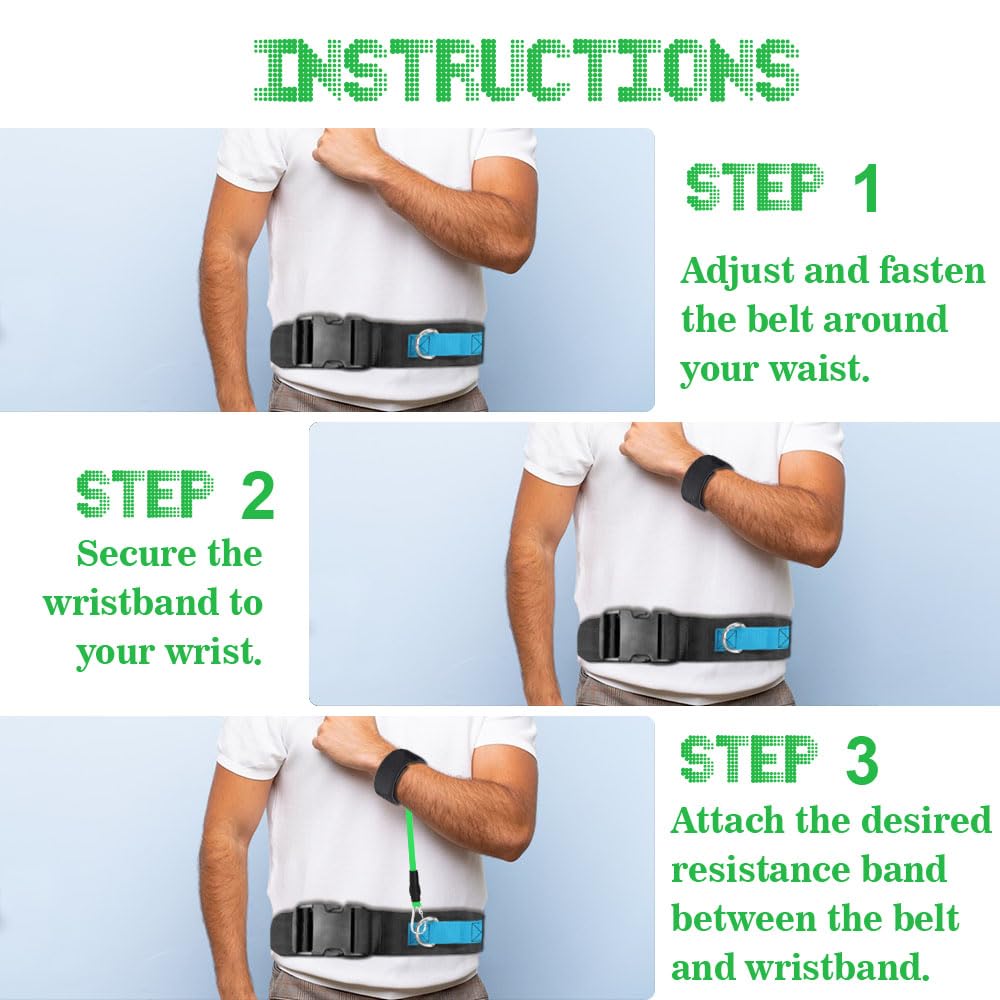 INSTRUCTIONS

STEP 1

Adjust and fasten the belt around your waist.

STEP 2

Secure the wristband to your wrist.

STEP 3

Attach the desired resistance band between the belt and wristband.