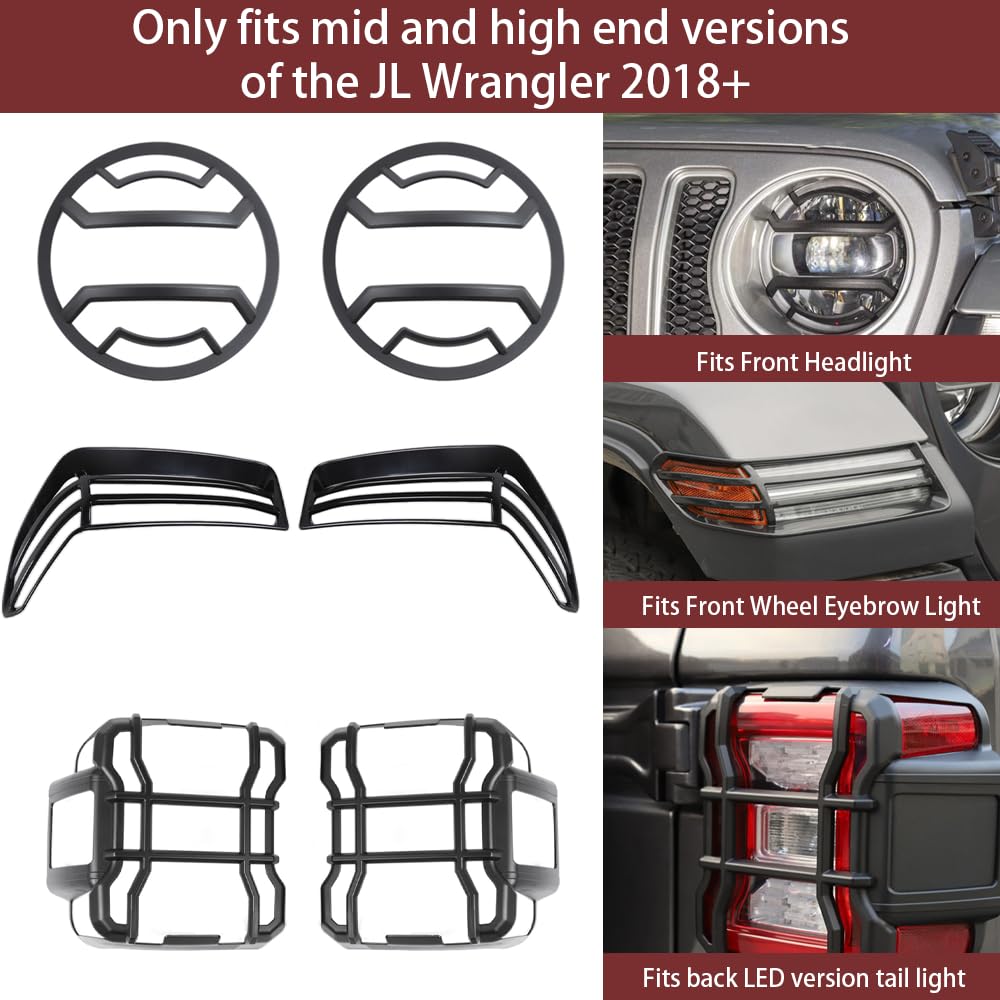 Only fits mid and high end versions of the JL Wrangler 2018+

Fits Front Headlight

Fits Front Wheel Eyebrow Light

Fits back LED version tail light