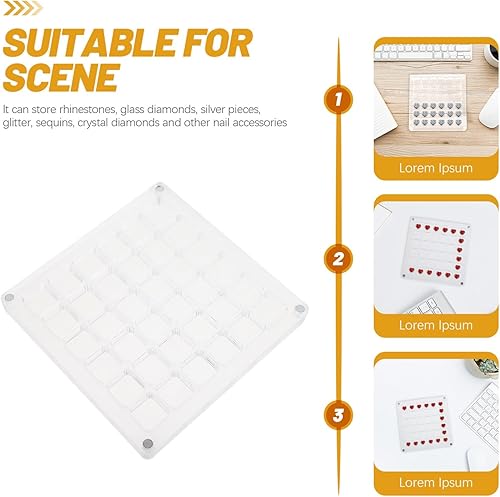 SUITABLE FOR SCENE

It can store rhinestones, glass diamonds, silver pieces, glitter, sequins, crystal diamonds and other nail accessories

1

Lorem Ipsum

2

Lorem Ipsum

3

Lorem Ipsum