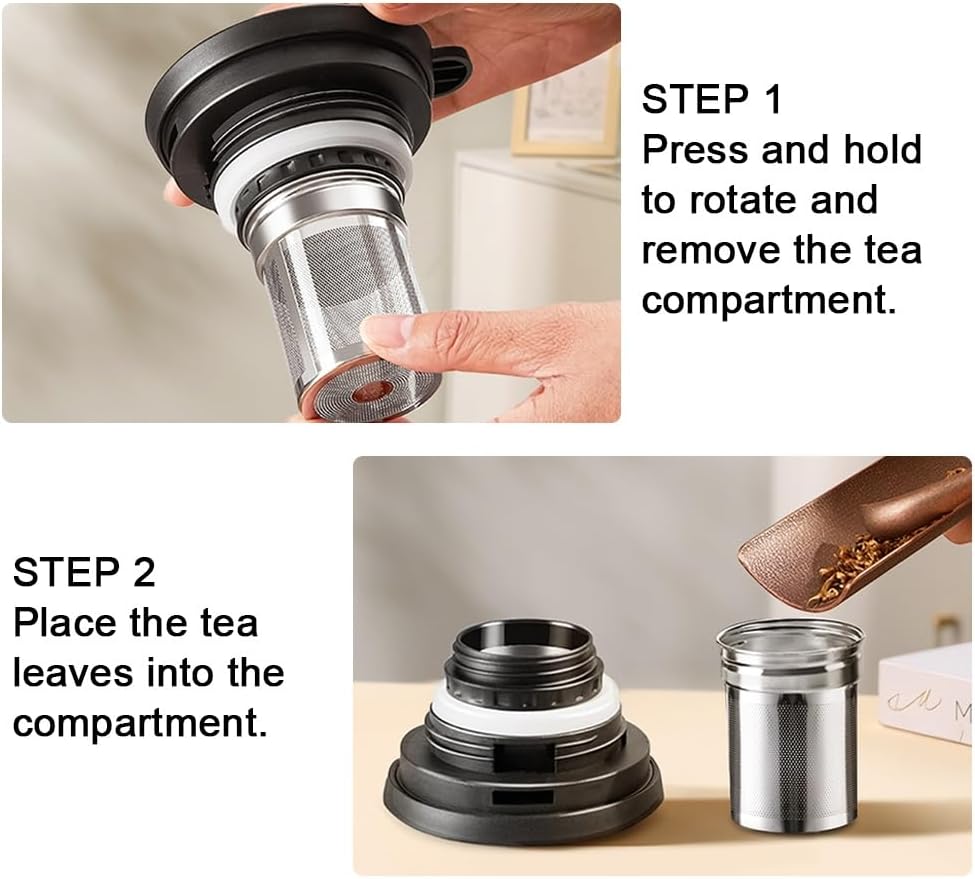 STEP 1
Press and hold to rotate and remove the tea compartment.

STEP 2
Place the tea leaves into the compartment.